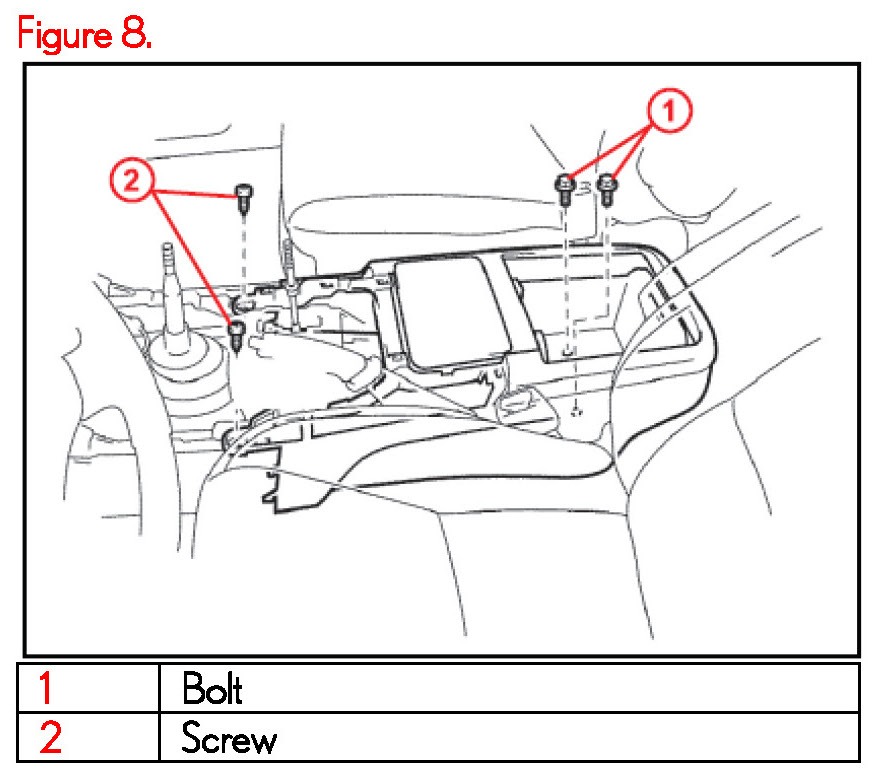 Figure 8.

2

1

| 1 | Bolt |
|---|---|
| 2 | Screw |