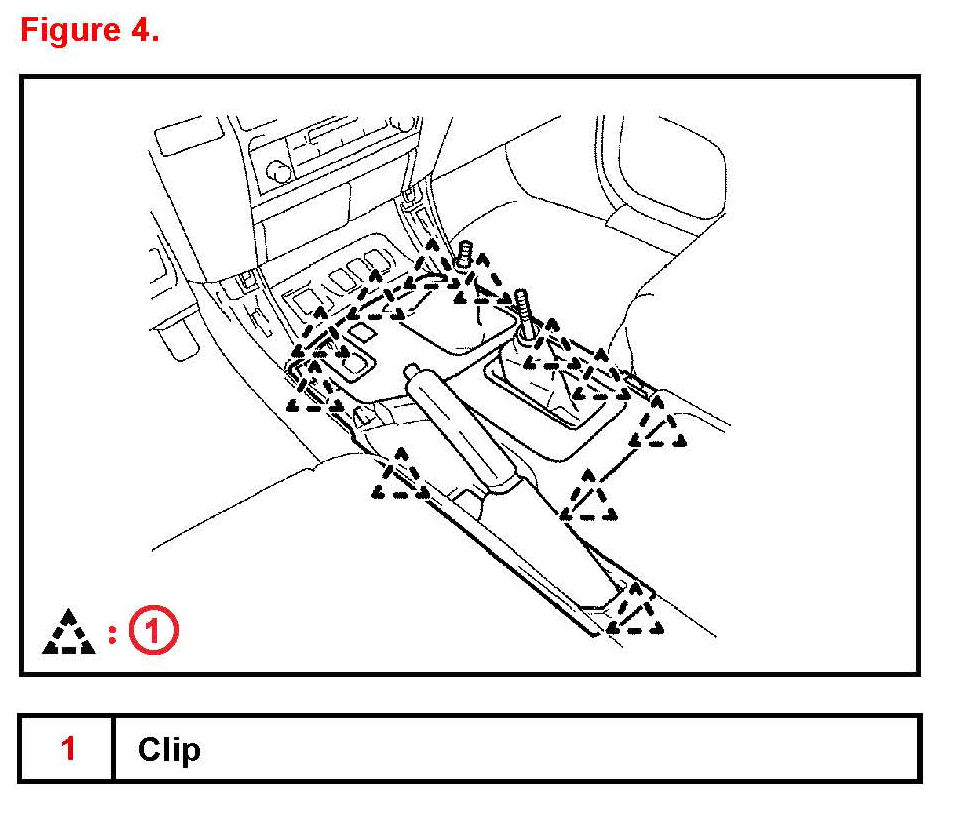 Figure 4.

: 1

| 1 | Clip |
|---|---|