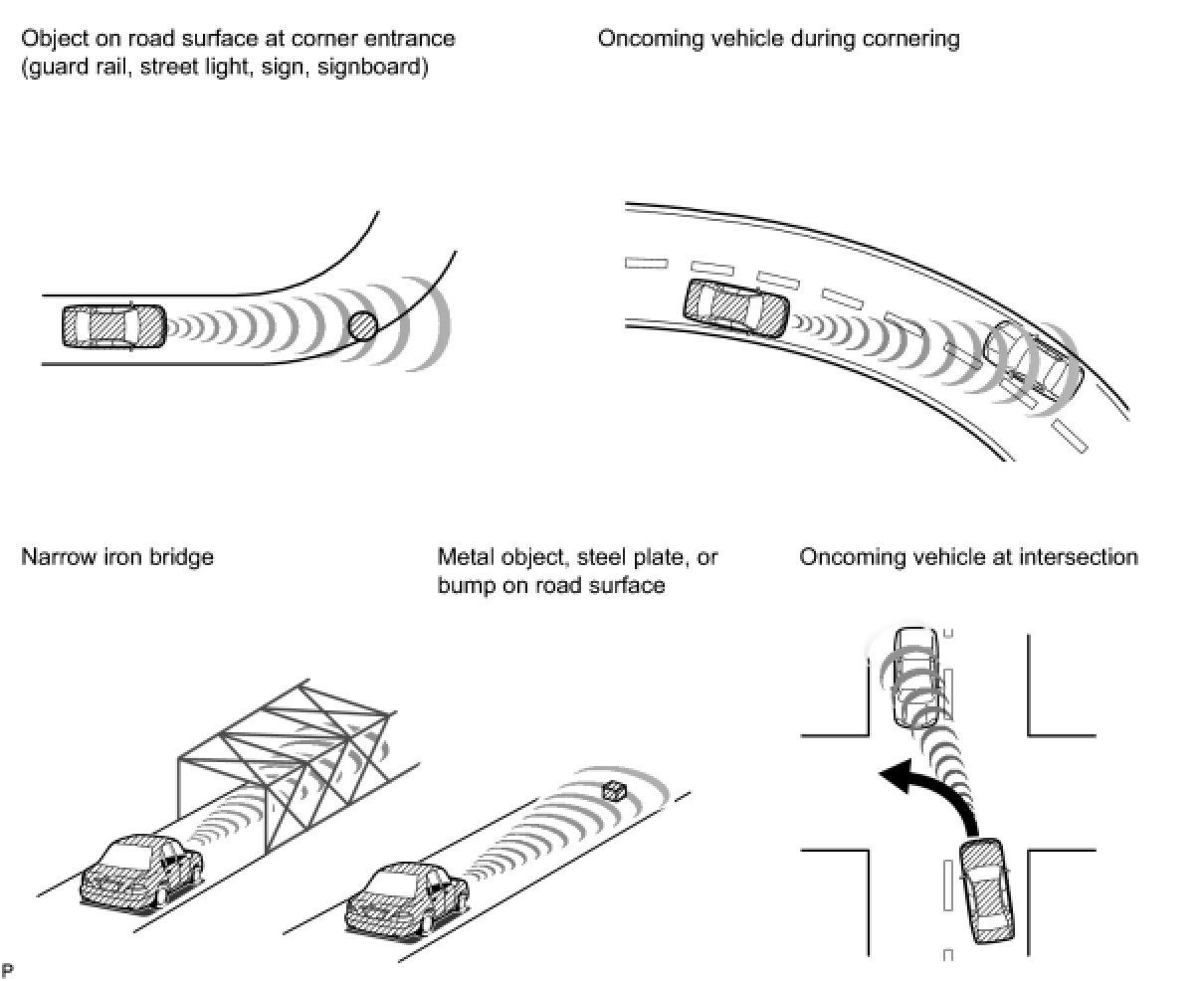 Object on road surface at corner entrance (guard rail, street light, sign, signboard)

Oncoming vehicle during cornering

Narrow iron bridge

Metal object, steel plate, or bump on road surface

Oncoming vehicle at intersection

P