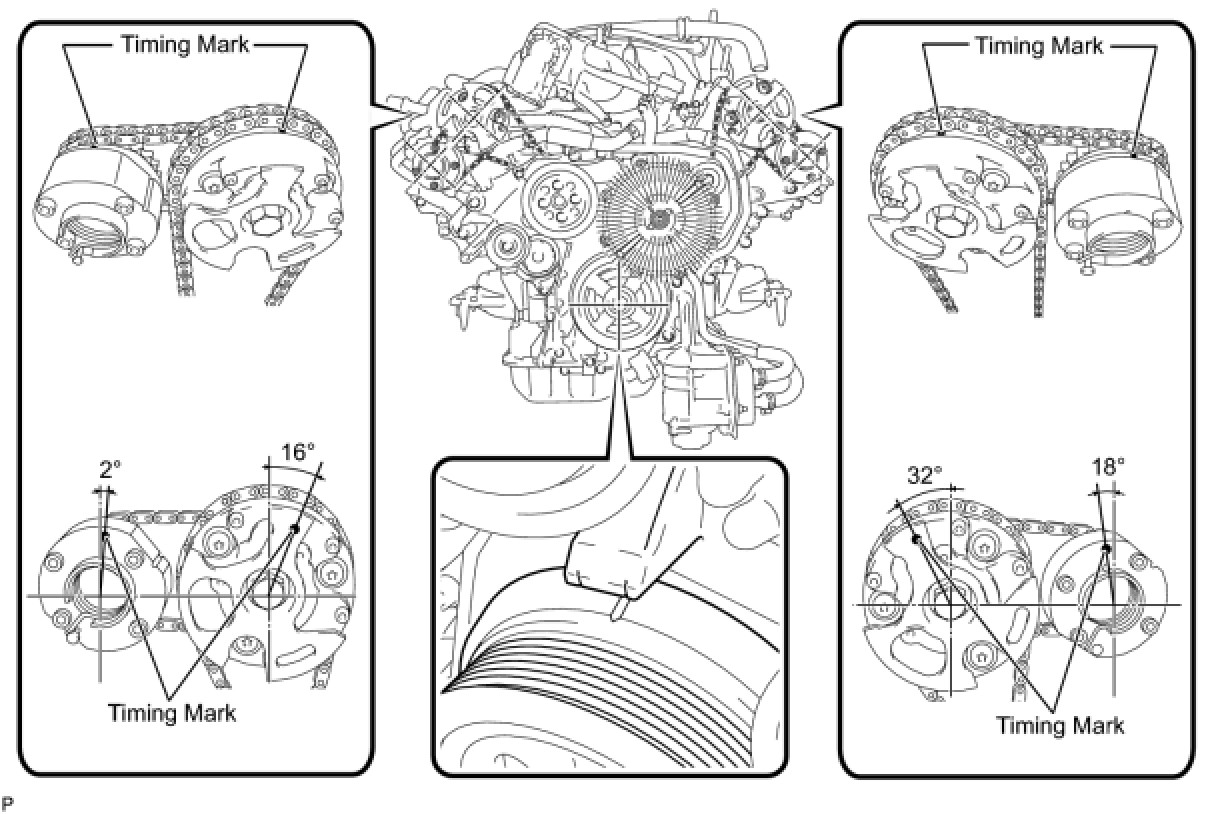 Timing Mark

2°

16°

Timing Mark

Timing Mark

32°

18°

Timing Mark

P