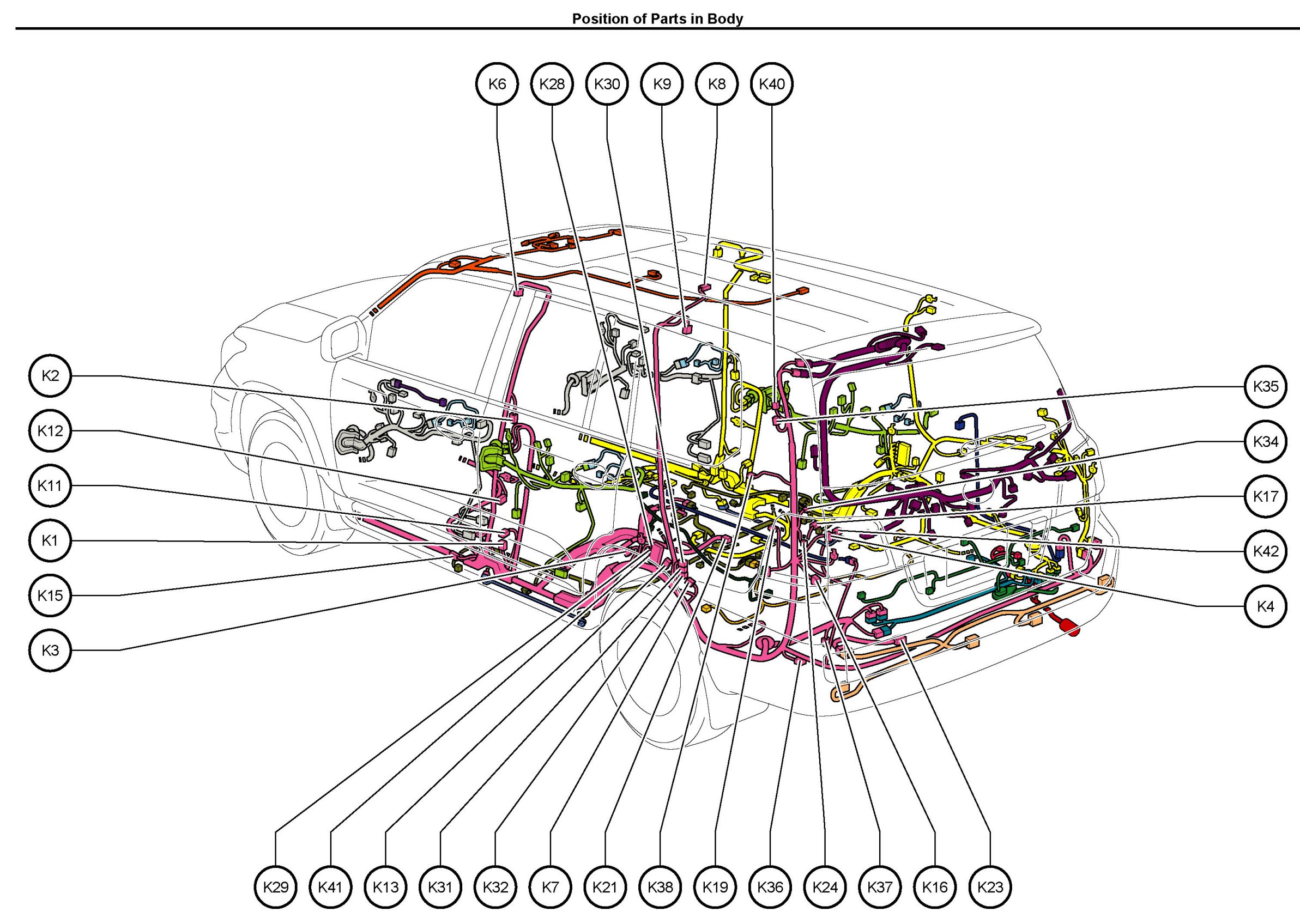 Position of Parts in Body

K6 K28 K30 K9 K8 K40

K2
K12
K11
K1
K15
K3

K35
K34
K17
K42
K4

K29 K41 K13 K31 K32 K7 K21 K38 K19 K36 K24 K37 K16 K23