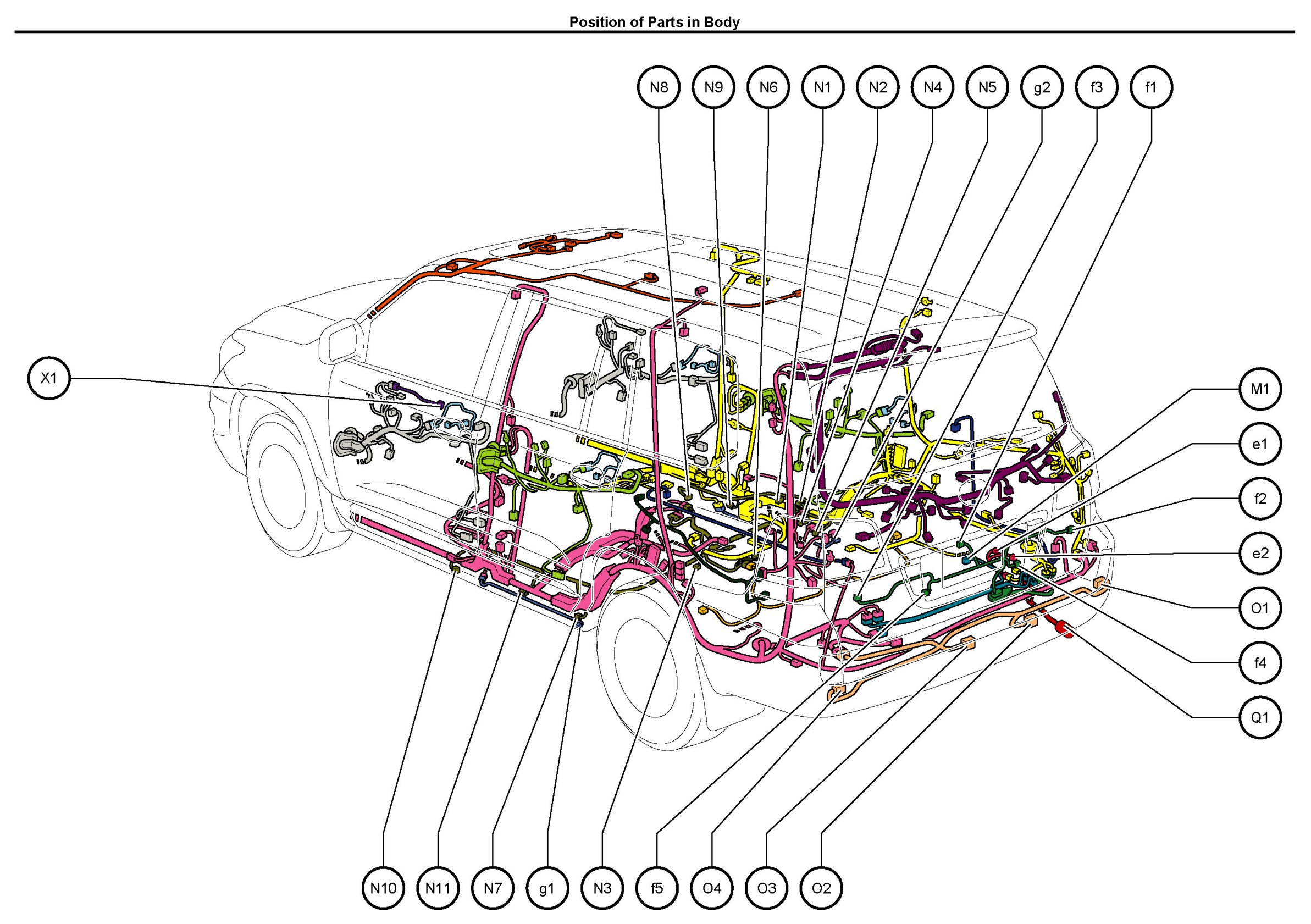 Position of Parts in Body

N8 N9 N6 N1 N2 N4 N5 g2 f3 f1

X1

M1

e1

f2

e2

O1

f4

Q1

N10 N11 N7 g1 N3 f5 O4 O3 O2