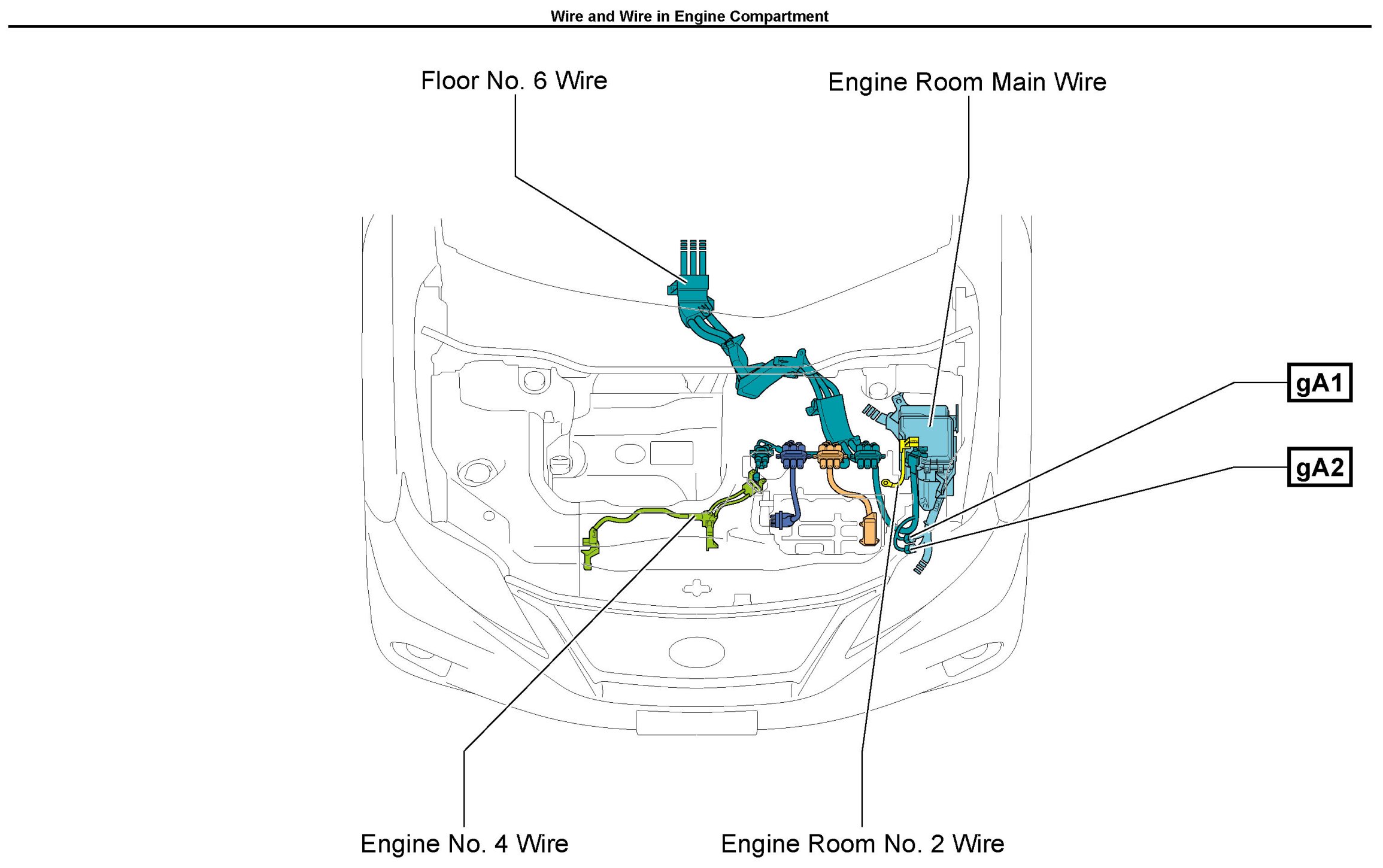 Wire and Wire in Engine Compartment

Floor No. 6 Wire

Engine Room Main Wire

gA1

gA2

Engine No. 4 Wire

Engine Room No. 2 Wire