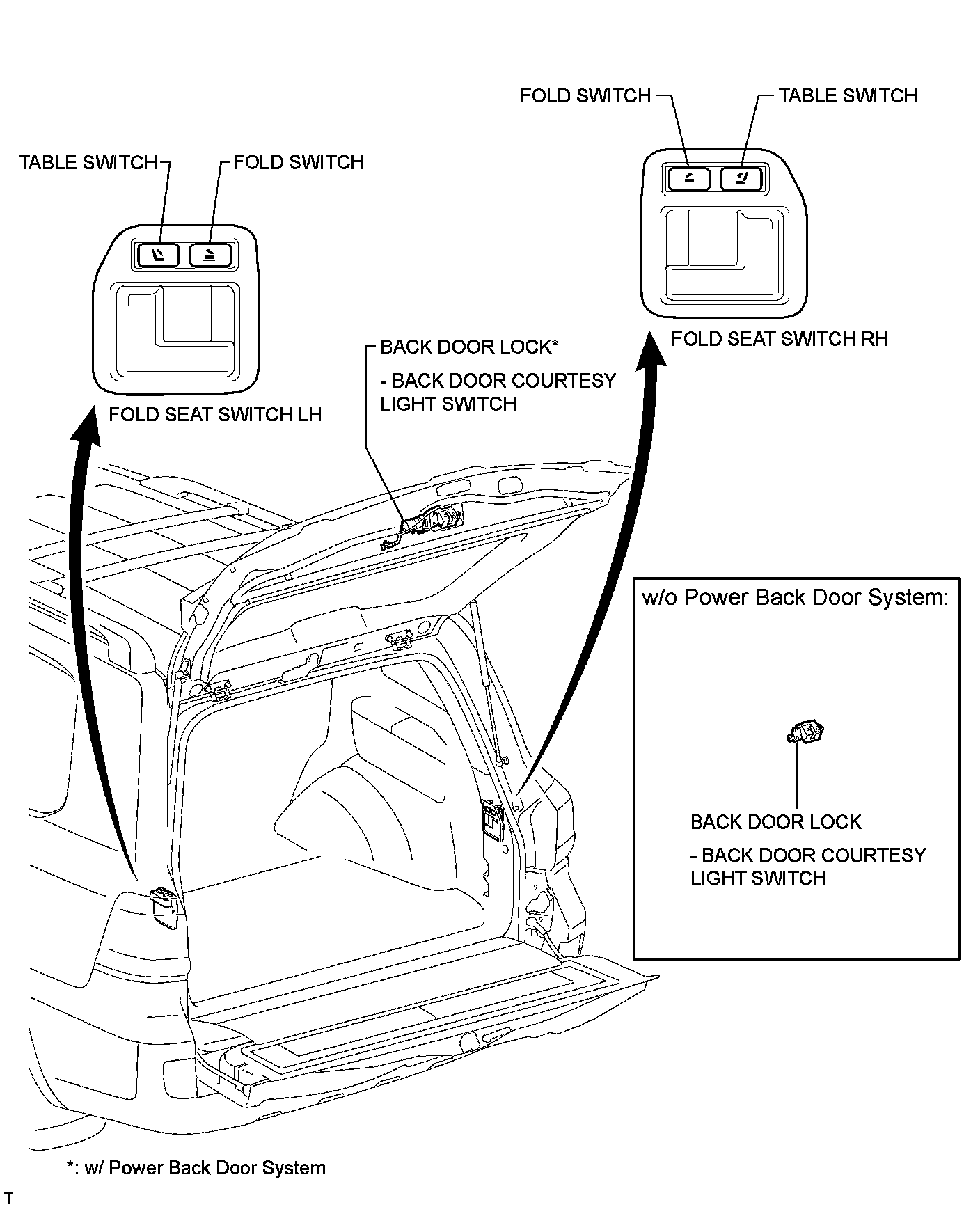 FOLD SWITCH

TABLE SWITCH

TABLE SWITCH

FOLD SWITCH

FOLD SEAT SWITCH RH

BACK DOOR LOCK*

- BACK DOOR COURTESY LIGHT SWITCH

FOLD SEAT SWITCH LH

w/o Power Back Door System:

BACK DOOR LOCK

- BACK DOOR COURTESY LIGHT SWITCH

*: w/ Power Back Door System

T