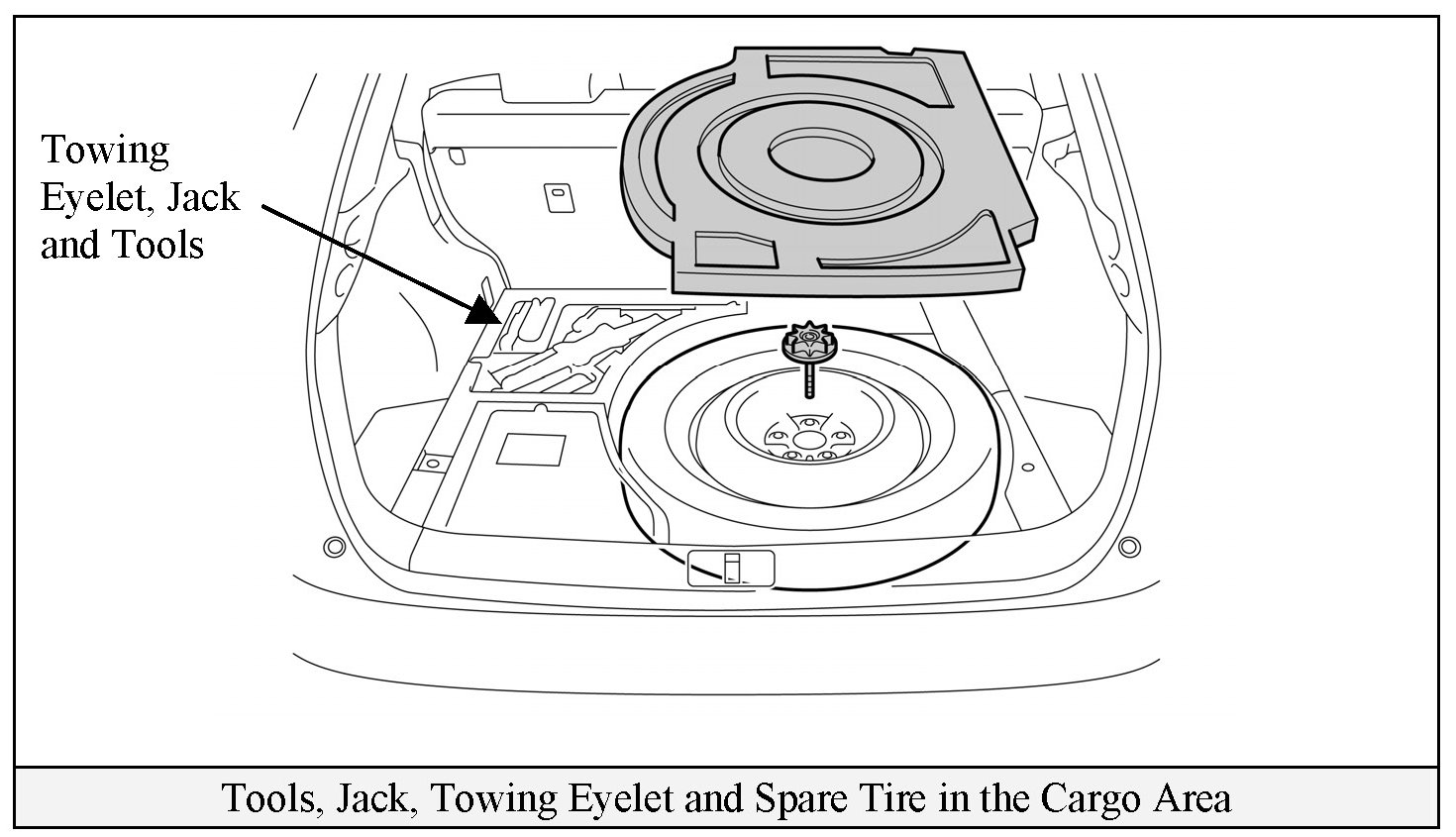 Towing Eyelet, Jack and Tools

Tools, Jack, Towing Eyelet and Spare Tire in the Cargo Area