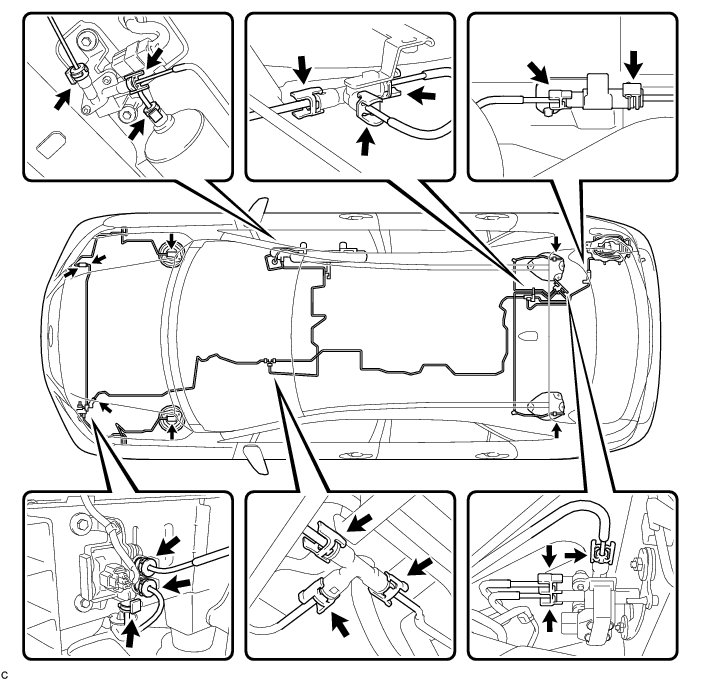 C