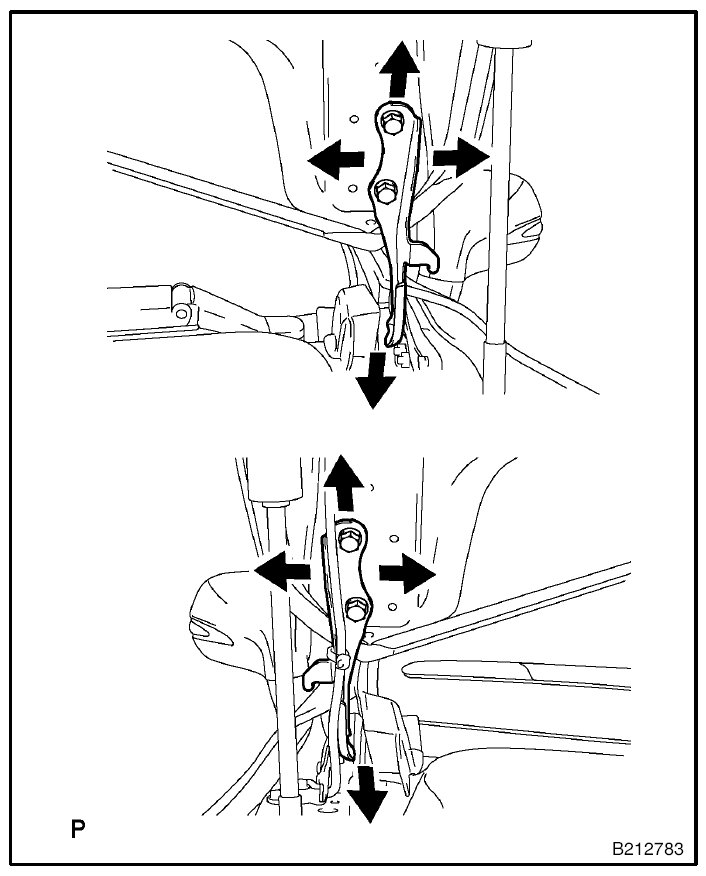 P

B212783