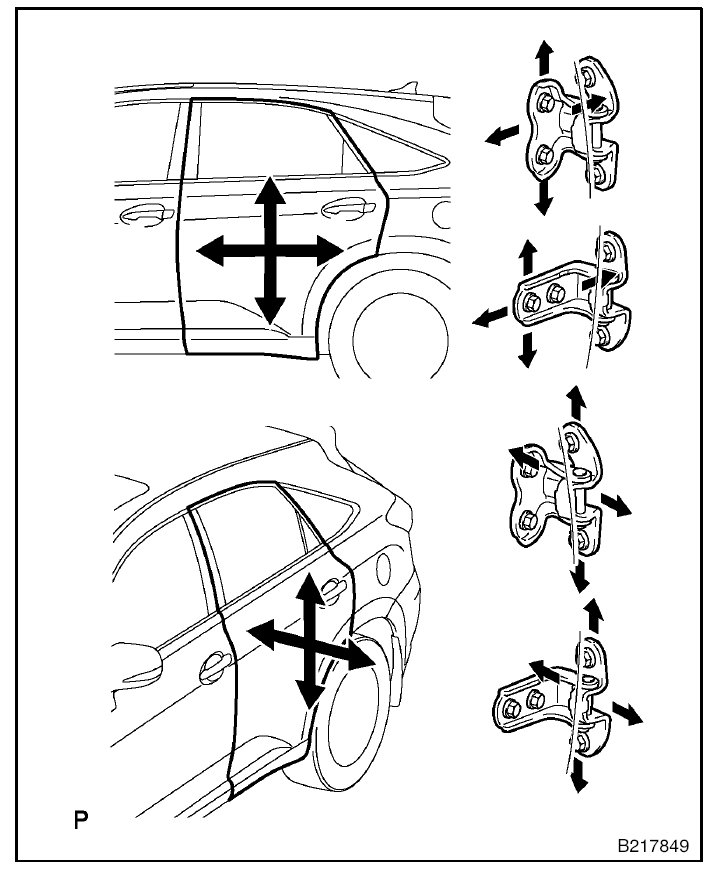 P

B217849