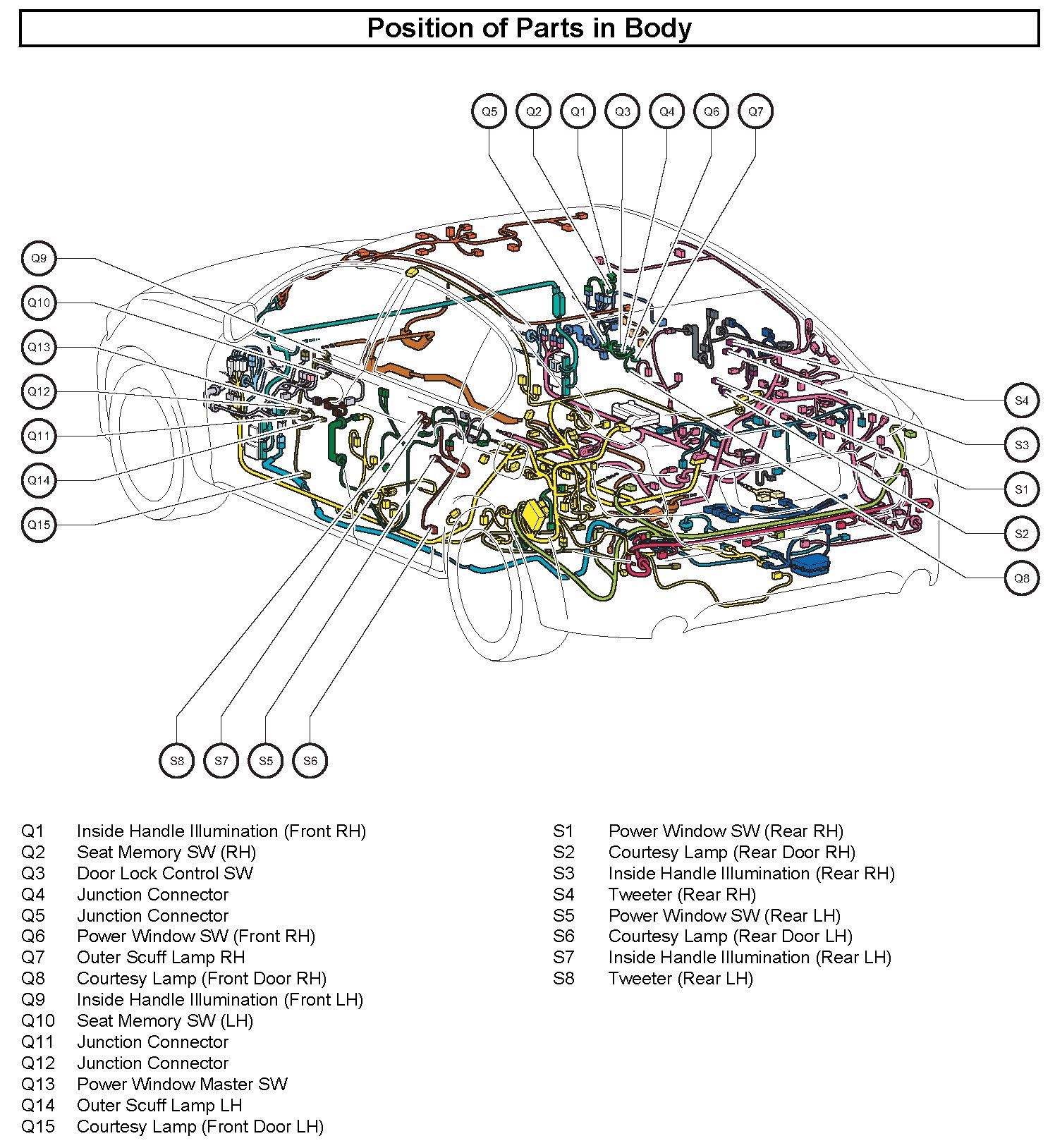 Position of Parts in Body

Q5 Q2 Q1 Q3 Q4 Q6 Q7

Q9
Q10
Q13
Q12
Q11
Q14
Q15

S4
S3
S1
S2
Q8

S8 S7 S5 S6

Q1 Inside Handle Illumination (Front RH)
Q2 Seat Memory SW (RH)
Q3 Door Lock Control SW
Q4 Junction Connector
Q5 Junction Connector
Q6 Power Window SW (Front RH)
Q7 Outer Scuff Lamp RH
Q8 Courtesy Lamp (Front Door RH)
Q9 Inside Handle Illumination (Front LH)
Q10 Seat Memory SW (LH)
Q11 Junction Connector
Q12 Junction Connector
Q13 Power Window Master SW
Q14 Outer Scuff Lamp LH
Q15 Courtesy Lamp (Front Door LH)

S1 Power Window SW (Rear RH)
S2 Courtesy Lamp (Rear Door RH)
S3 Inside Handle Illumination (Rear RH)
S4 Tweeter (Rear RH)
S5 Power Window SW (Rear LH)
S6 Courtesy Lamp (Rear Door LH)
S7 Inside Handle Illumination (Rear LH)
S8 Tweeter (Rear LH)