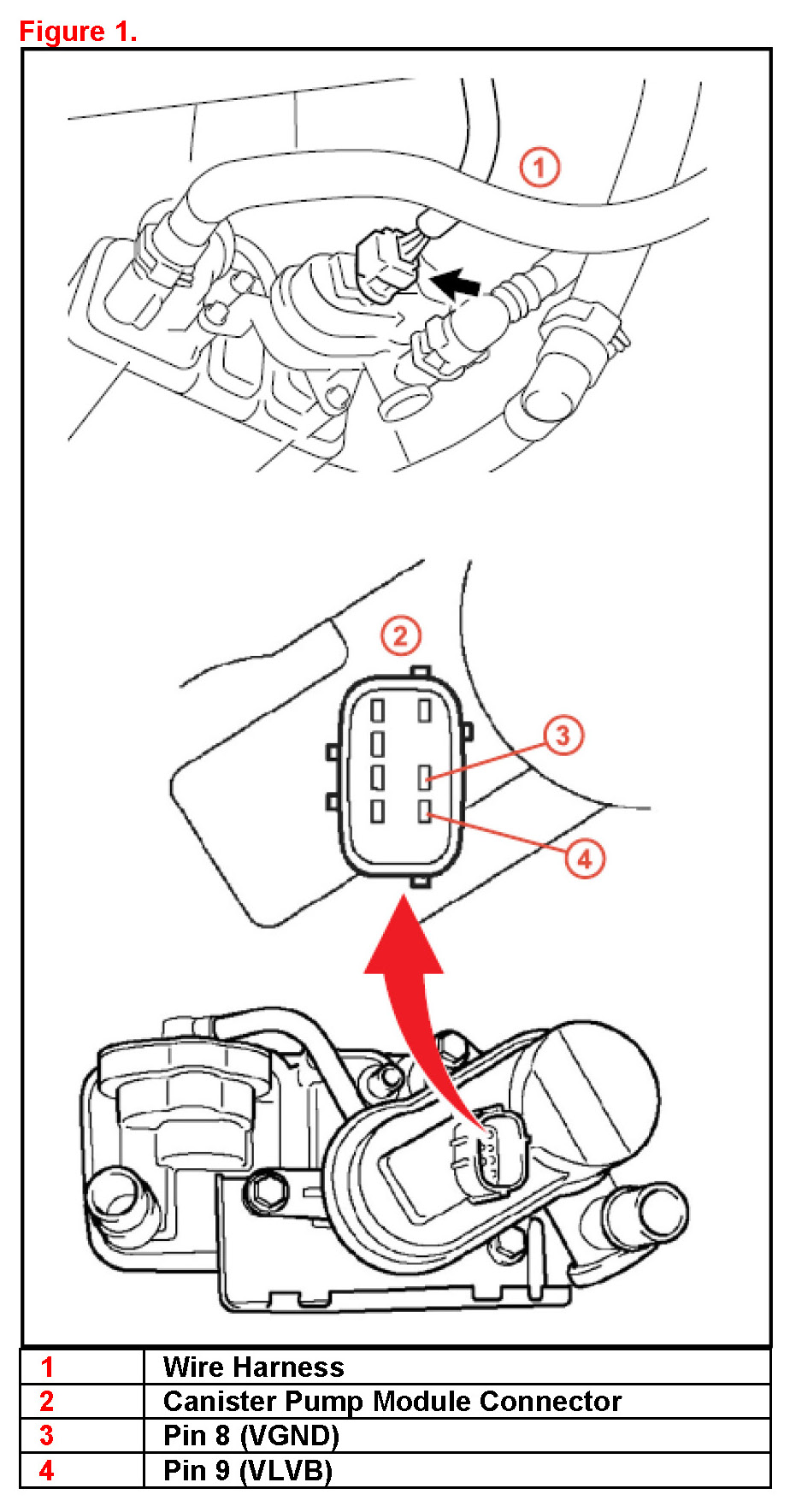 Figure 1.

1

2

3

4

| 1 | Wire Harness |
|---|---|
| 2 | Canister Pump Module Connector |
| 3 | Pin 8 (VGND) |
| 4 | Pin 9 (VLVB) |