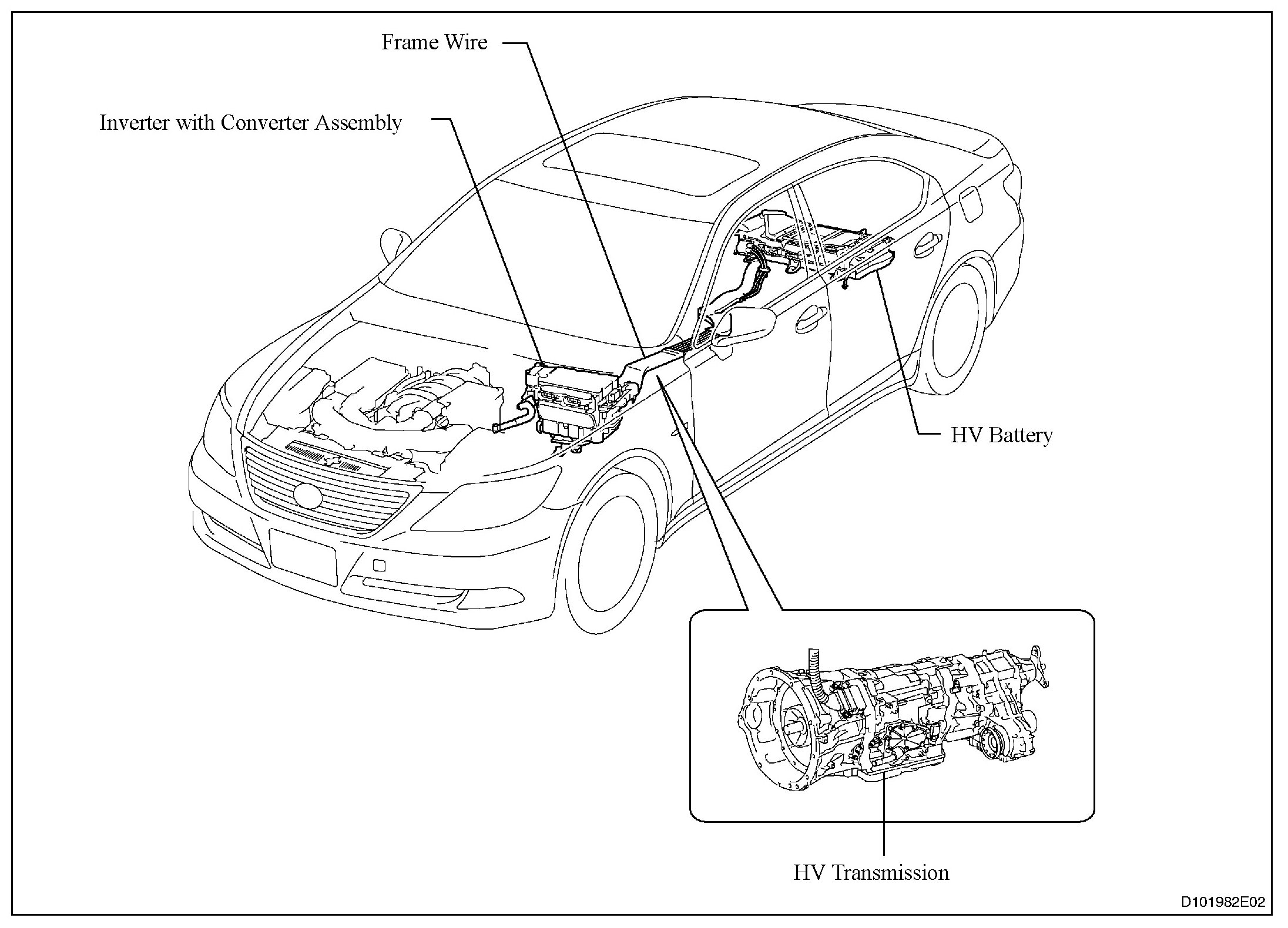 Frame Wire

Inverter with Converter Assembly

HV Battery

HV Transmission

D101982E02