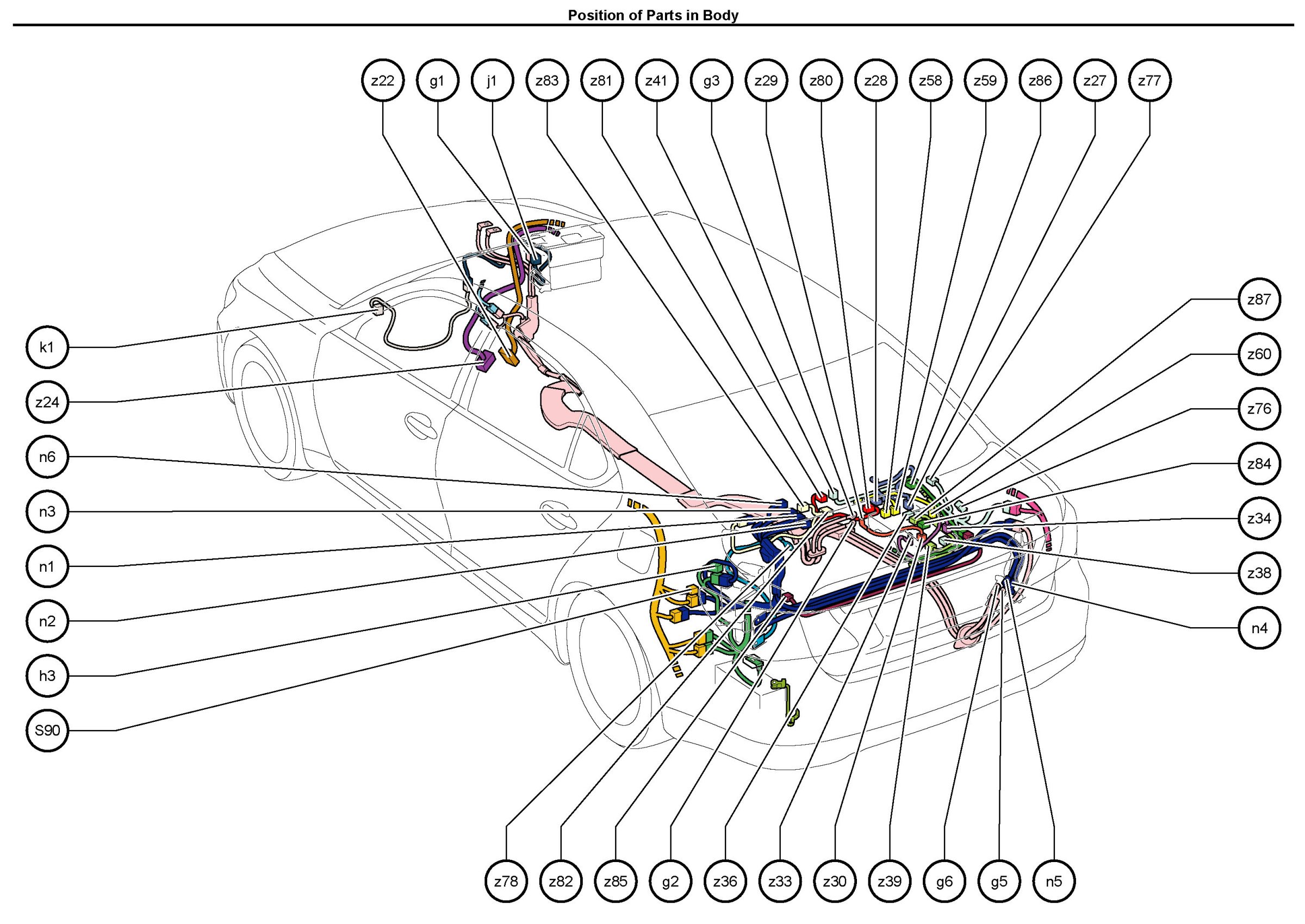 Position of Parts in Body

z22 g1 j1 z83 z81 z41 g3 z29 z80 z28 z58 z59 z86 z27 z77

k1
z24
n6
n3
n1
n2
h3
S90

z87
z60
z76
z84
z34
z38
n4

z78 z82 z85 g2 z36 z33 z30 z39 g6 g5 n5