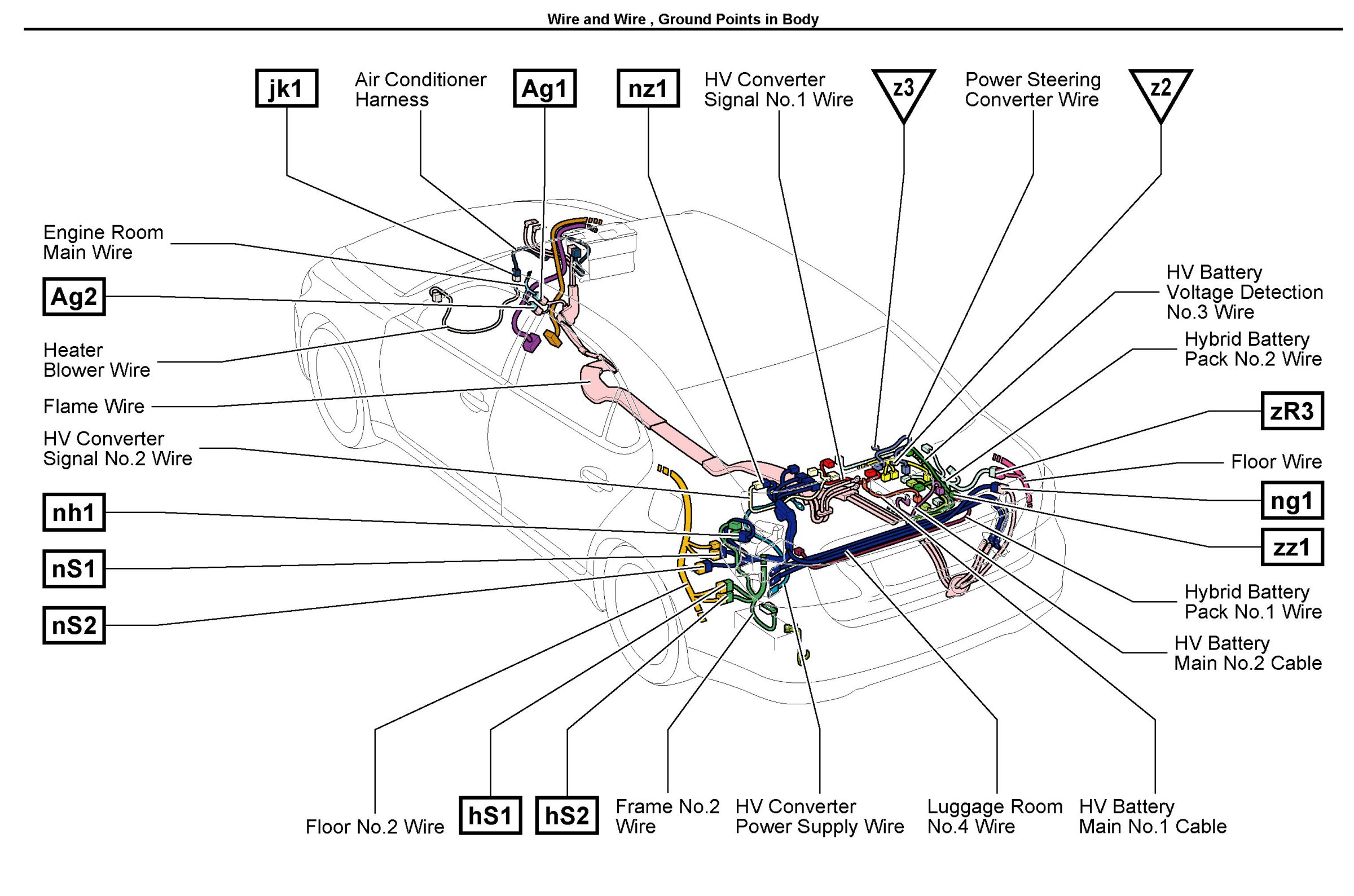 Wire and Wire , Ground Points in Body

jk1

Air Conditioner Harness

Ag1

nz1

HV Converter Signal No.1 Wire

z3

Power Steering Converter Wire

z2

Engine Room Main Wire

Ag2

Heater Blower Wire

Flame Wire

HV Converter Signal No.2 Wire

nh1

nS1

nS2

HV Battery Voltage Detection No.3 Wire

Hybrid Battery Pack No.2 Wire

zR3

Floor Wire

ng1

zz1

Hybrid Battery Pack No.1 Wire

HV Battery Main No.2 Cable

Floor No.2 Wire

hS1

hS2

Frame No.2 Wire

HV Converter Power Supply Wire

Luggage Room No.4 Wire

HV Battery Main No.1 Cable