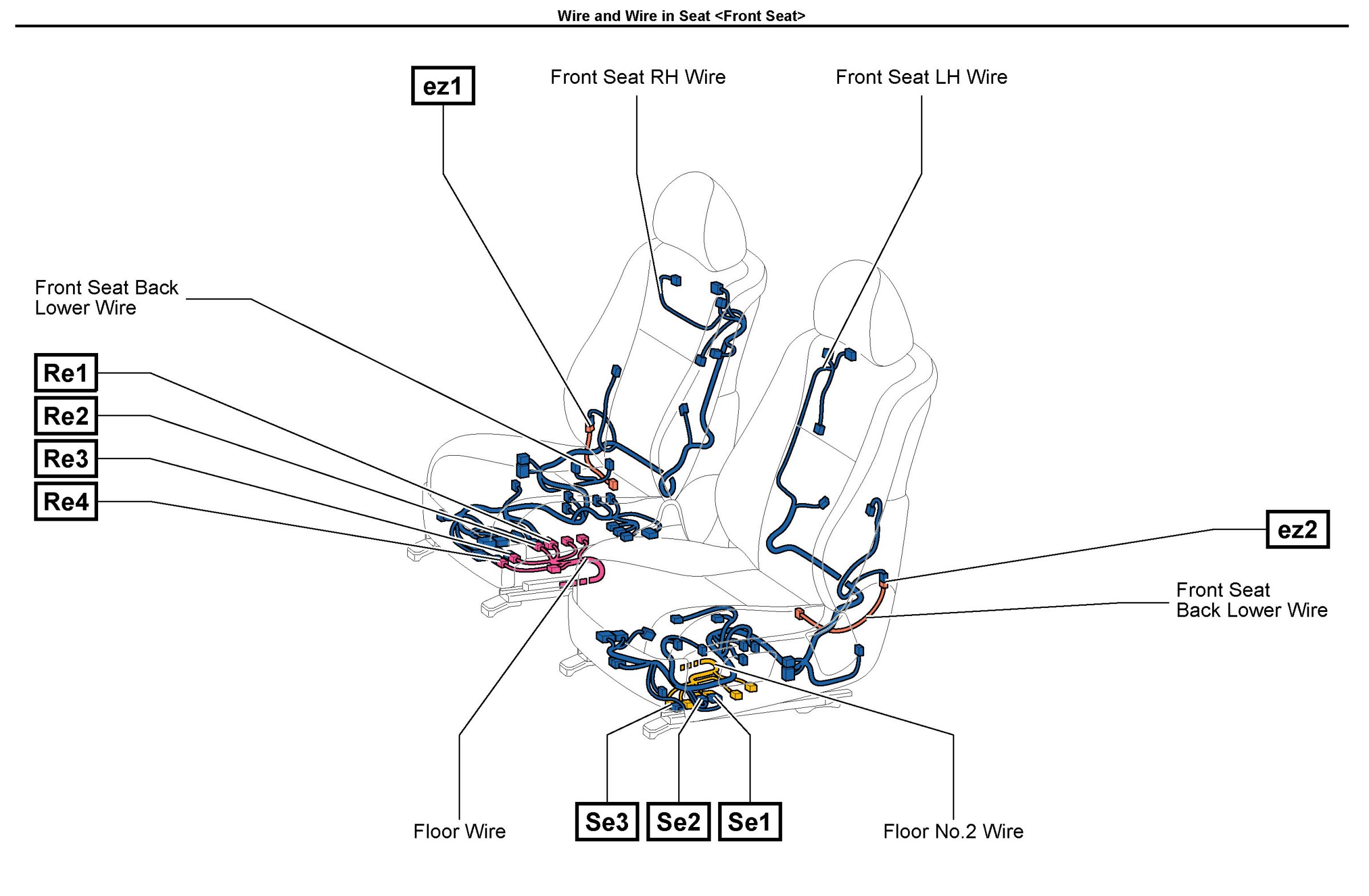 Wire and Wire in Seat <Front Seat>

ez1

Front Seat RH Wire

Front Seat LH Wire

Front Seat Back Lower Wire

Re1

Re2

Re3

Re4

ez2

Front Seat Back Lower Wire

Floor Wire

Se3

Se2

Se1

Floor No.2 Wire