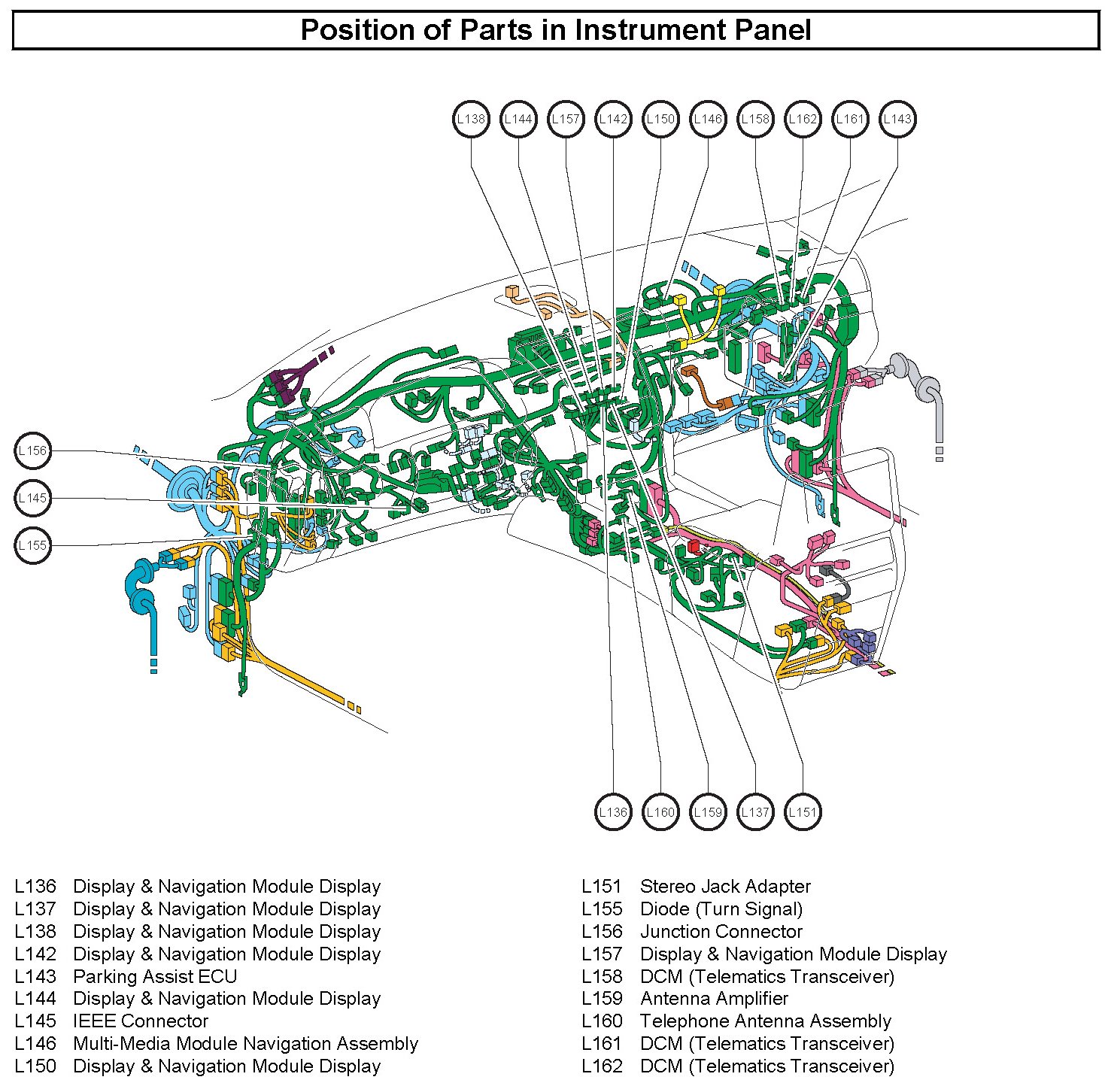 Position of Parts in Instrument Panel

L138 L144 L157 L142 L150 L146 L158 L162 L161 L143

L156

L145

L155

L136 L160 L159 L137 L151

L136 Display & Navigation Module Display
L137 Display & Navigation Module Display
L138 Display & Navigation Module Display
L142 Display & Navigation Module Display
L143 Parking Assist ECU
L144 Display & Navigation Module Display
L145 IEEE Connector
L146 Multi-Media Module Navigation Assembly
L150 Display & Navigation Module Display

L151 Stereo Jack Adapter
L155 Diode (Turn Signal)
L156 Junction Connector
L157 Display & Navigation Module Display
L158 DCM (Telematics Transceiver)
L159 Antenna Amplifier
L160 Telephone Antenna Assembly
L161 DCM (Telematics Transceiver)
L162 DCM (Telematics Transceiver)