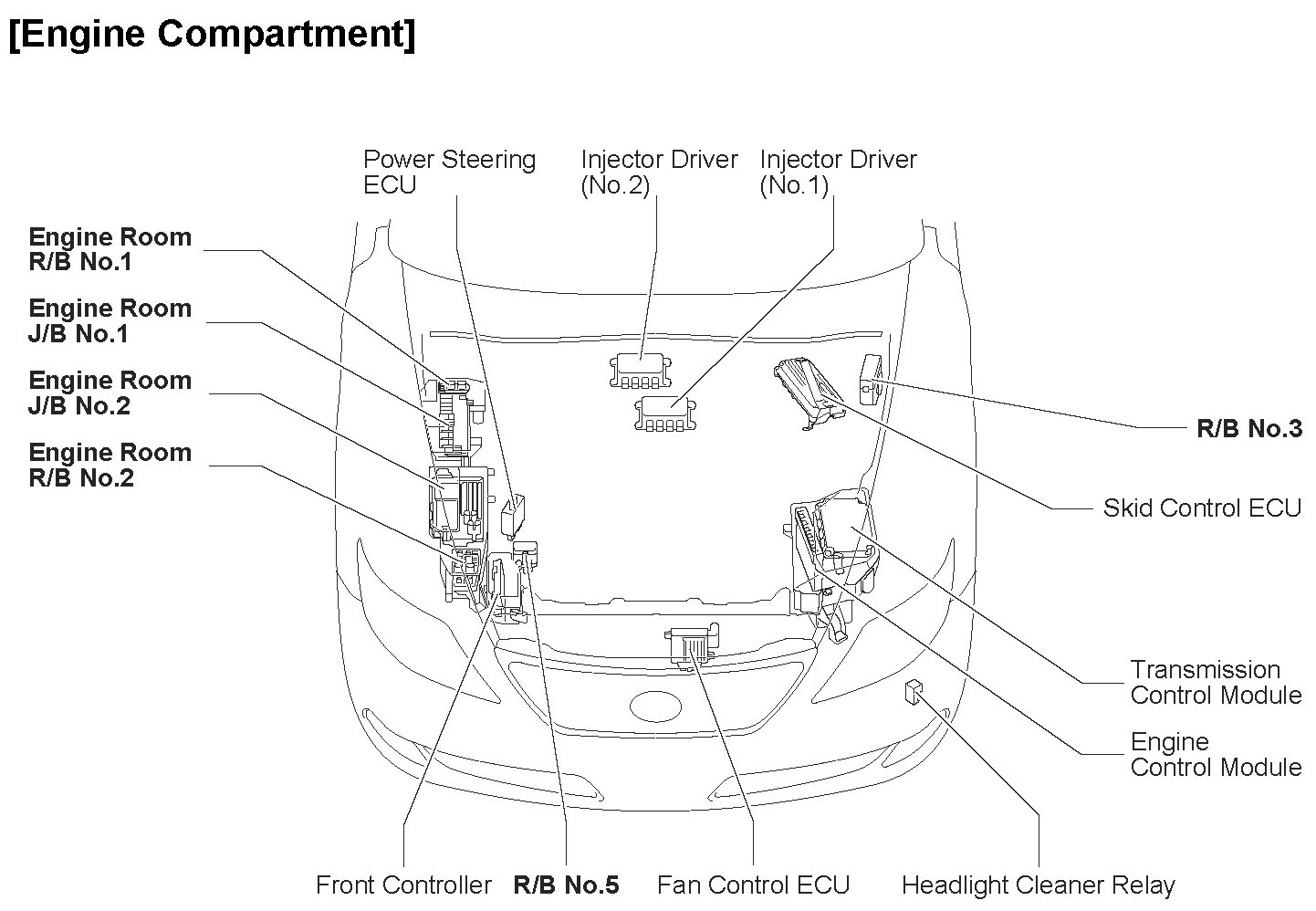 [Engine Compartment]

Power Steering ECU

Injector Driver (No.2)

Injector Driver (No.1)

Engine Room R/B No.1

Engine Room J/B No.1

Engine Room J/B No.2

Engine Room R/B No.2

R/B No.3

Skid Control ECU

Transmission Control Module

Engine Control Module

Front Controller

R/B No.5

Fan Control ECU

Headlight Cleaner Relay