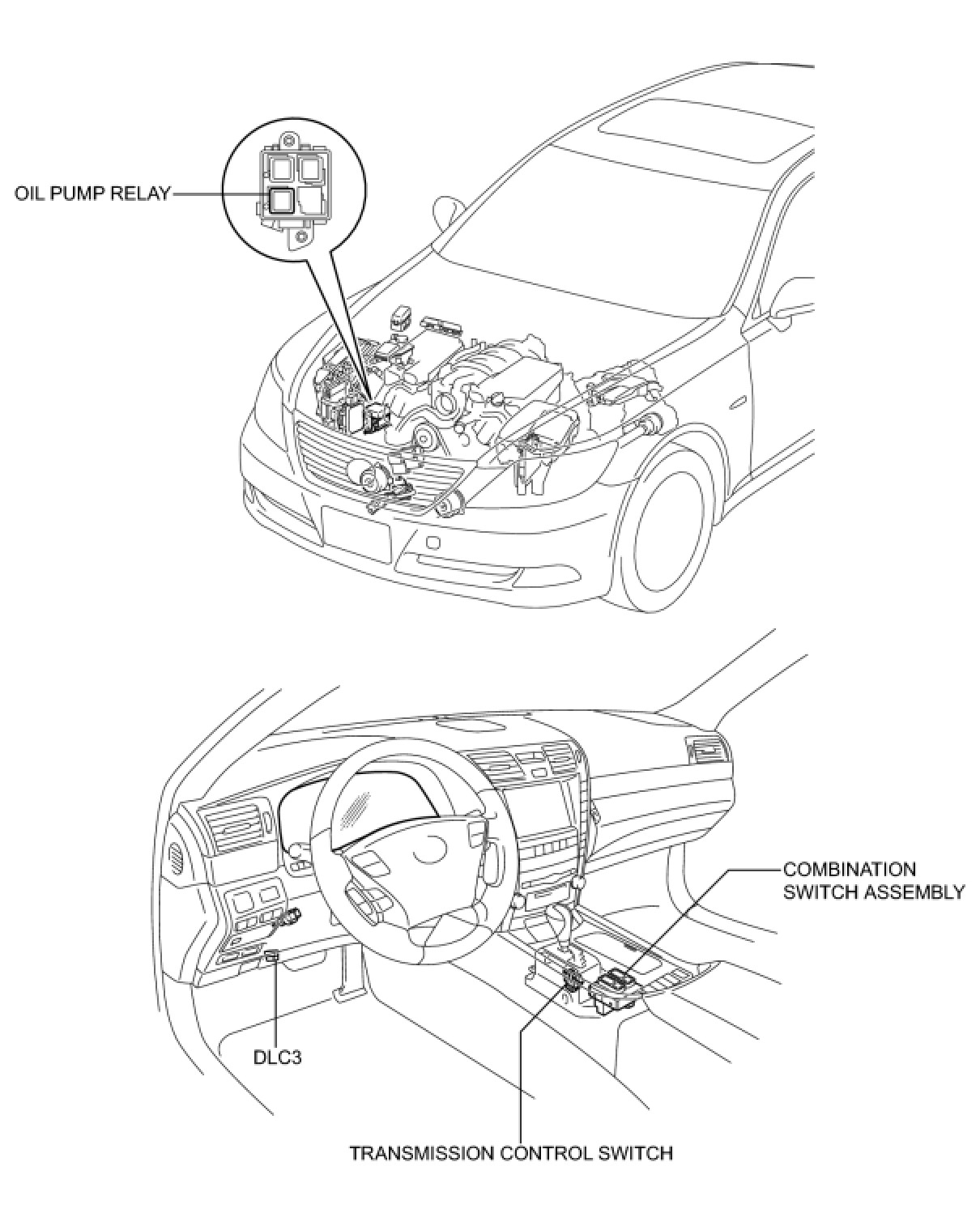 OIL PUMP RELAY

COMBINATION SWITCH ASSEMBLY

DLC3

TRANSMISSION CONTROL SWITCH