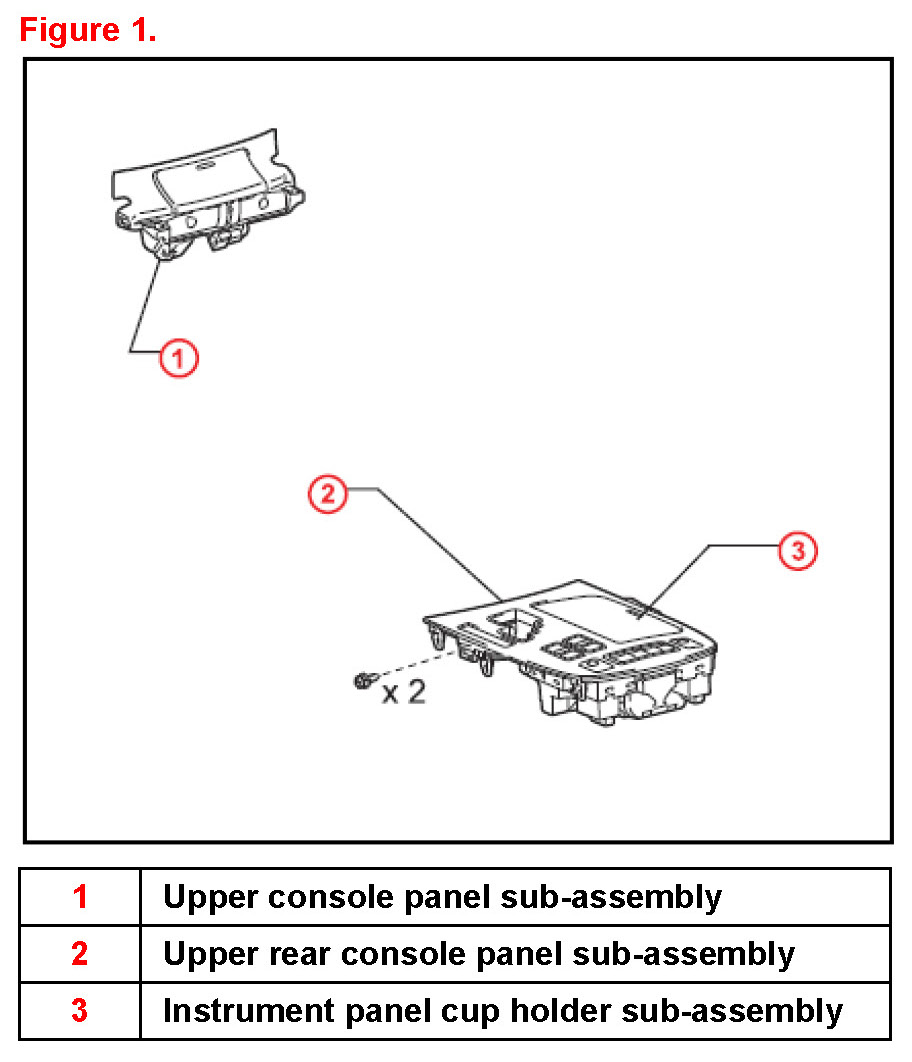 Figure 1.

1

2

3

x 2

| 1 | Upper console panel sub-assembly |
|---|---|
| 2 | Upper rear console panel sub-assembly |
| 3 | Instrument panel cup holder sub-assembly |