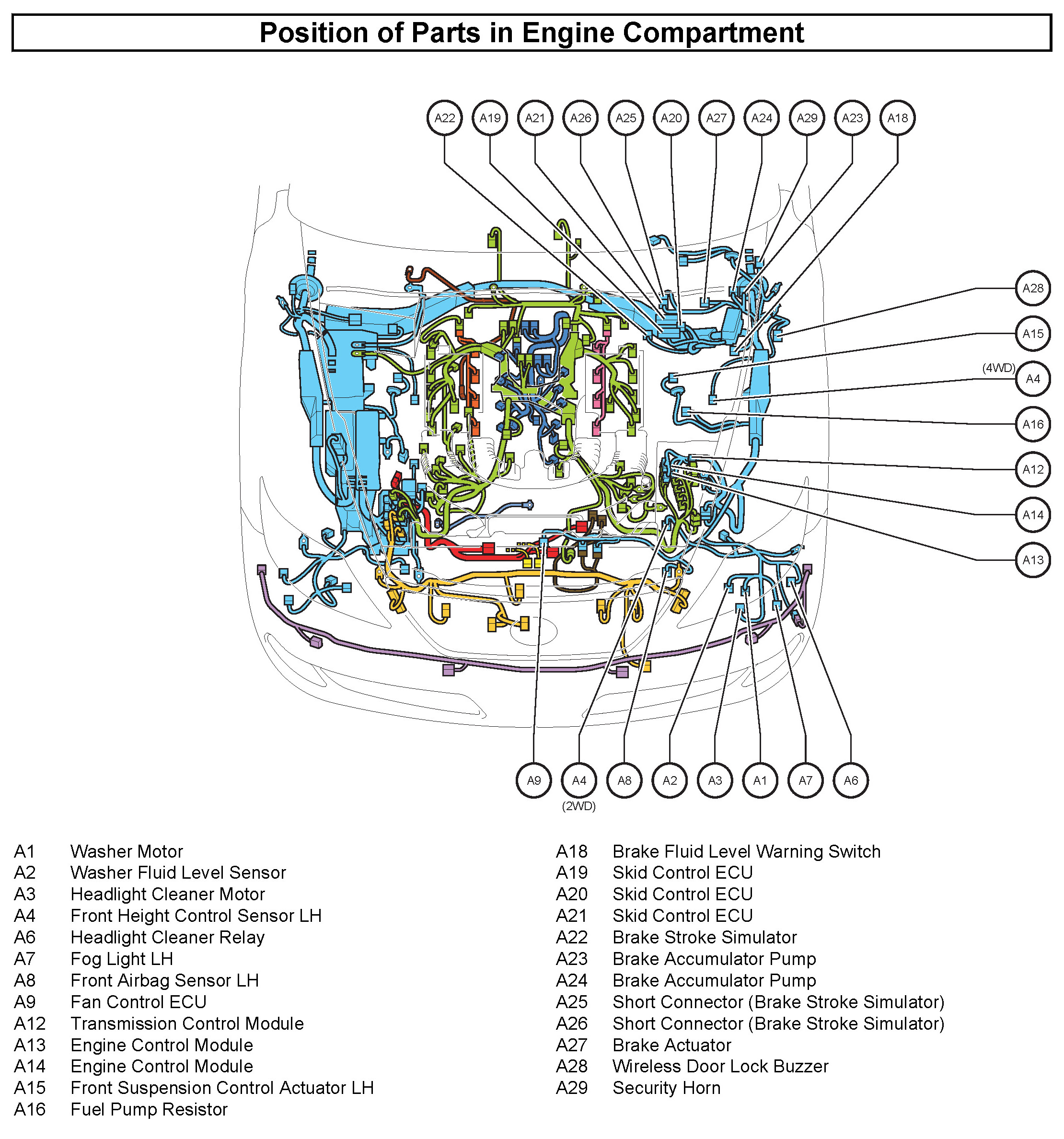 Position of Parts in Engine Compartment

A22 A19 A21 A26 A25 A20 A27 A24 A29 A23 A18

A28
A15
(4WD) A4
A16
A12
A14
A13

A9 A4 (2WD) A8 A2 A3 A1 A7 A6

A1 Washer Motor
A2 Washer Fluid Level Sensor
A3 Headlight Cleaner Motor
A4 Front Height Control Sensor LH
A6 Headlight Cleaner Relay
A7 Fog Light LH
A8 Front Airbag Sensor LH
A9 Fan Control ECU
A12 Transmission Control Module
A13 Engine Control Module
A14 Engine Control Module
A15 Front Suspension Control Actuator LH
A16 Fuel Pump Resistor

A18 Brake Fluid Level Warning Switch
A19 Skid Control ECU
A20 Skid Control ECU
A21 Skid Control ECU
A22 Brake Stroke Simulator
A23 Brake Accumulator Pump
A24 Brake Accumulator Pump
A25 Short Connector (Brake Stroke Simulator)
A26 Short Connector (Brake Stroke Simulator)
A27 Brake Actuator
A28 Wireless Door Lock Buzzer
A29 Security Horn