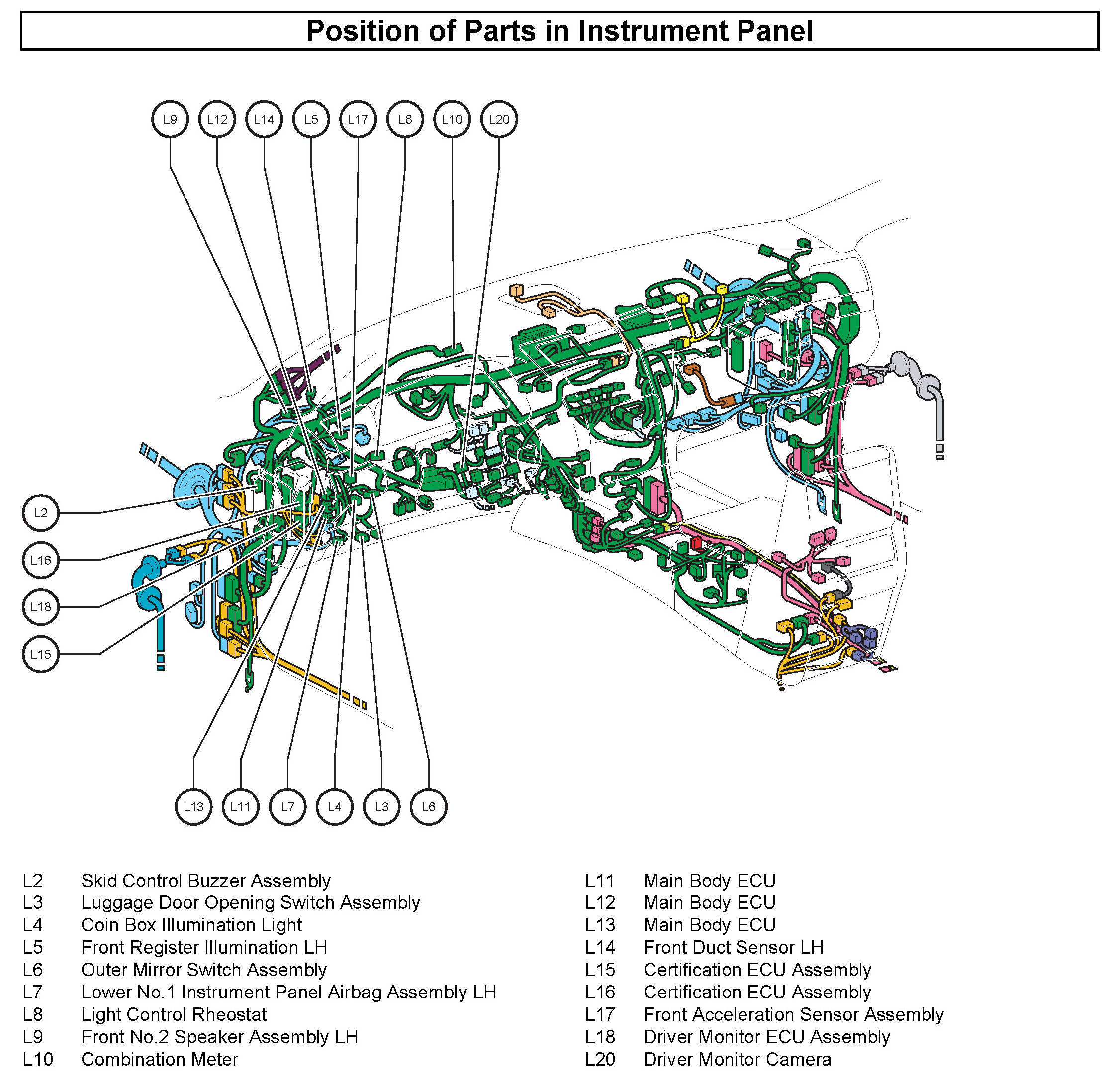 Position of Parts in Instrument Panel

L9 L12 L14 L5 L17 L8 L10 L20

L2

L16

L18

L15

L13 L11 L7 L4 L3 L6

L2 Skid Control Buzzer Assembly
L3 Luggage Door Opening Switch Assembly
L4 Coin Box Illumination Light
L5 Front Register Illumination LH
L6 Outer Mirror Switch Assembly
L7 Lower No.1 Instrument Panel Airbag Assembly LH
L8 Light Control Rheostat
L9 Front No.2 Speaker Assembly LH
L10 Combination Meter

L11 Main Body ECU
L12 Main Body ECU
L13 Main Body ECU
L14 Front Duct Sensor LH
L15 Certification ECU Assembly
L16 Certification ECU Assembly
L17 Front Acceleration Sensor Assembly
L18 Driver Monitor ECU Assembly
L20 Driver Monitor Camera