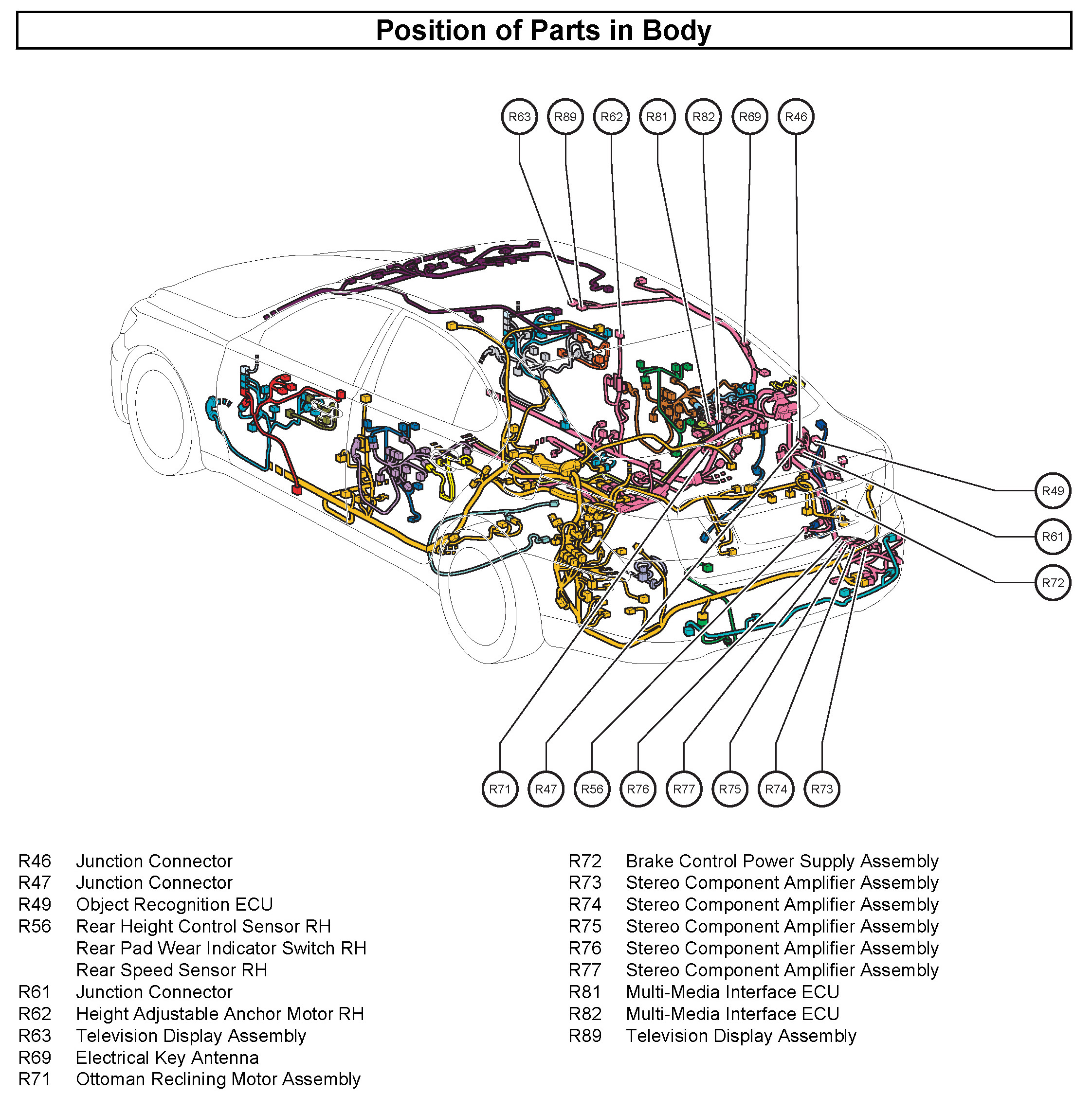 Position of Parts in Body

R63 R89 R62 R81 R82 R69 R46

R49

R61

R72

R71 R47 R56 R76 R77 R75 R74 R73

R46 Junction Connector
R47 Junction Connector
R49 Object Recognition ECU
R56 Rear Height Control Sensor RH
Rear Pad Wear Indicator Switch RH
Rear Speed Sensor RH
R61 Junction Connector
R62 Height Adjustable Anchor Motor RH
R63 Television Display Assembly
R69 Electrical Key Antenna
R71 Ottoman Reclining Motor Assembly

R72 Brake Control Power Supply Assembly
R73 Stereo Component Amplifier Assembly
R74 Stereo Component Amplifier Assembly
R75 Stereo Component Amplifier Assembly
R76 Stereo Component Amplifier Assembly
R77 Stereo Component Amplifier Assembly
R81 Multi-Media Interface ECU
R82 Multi-Media Interface ECU
R89 Television Display Assembly