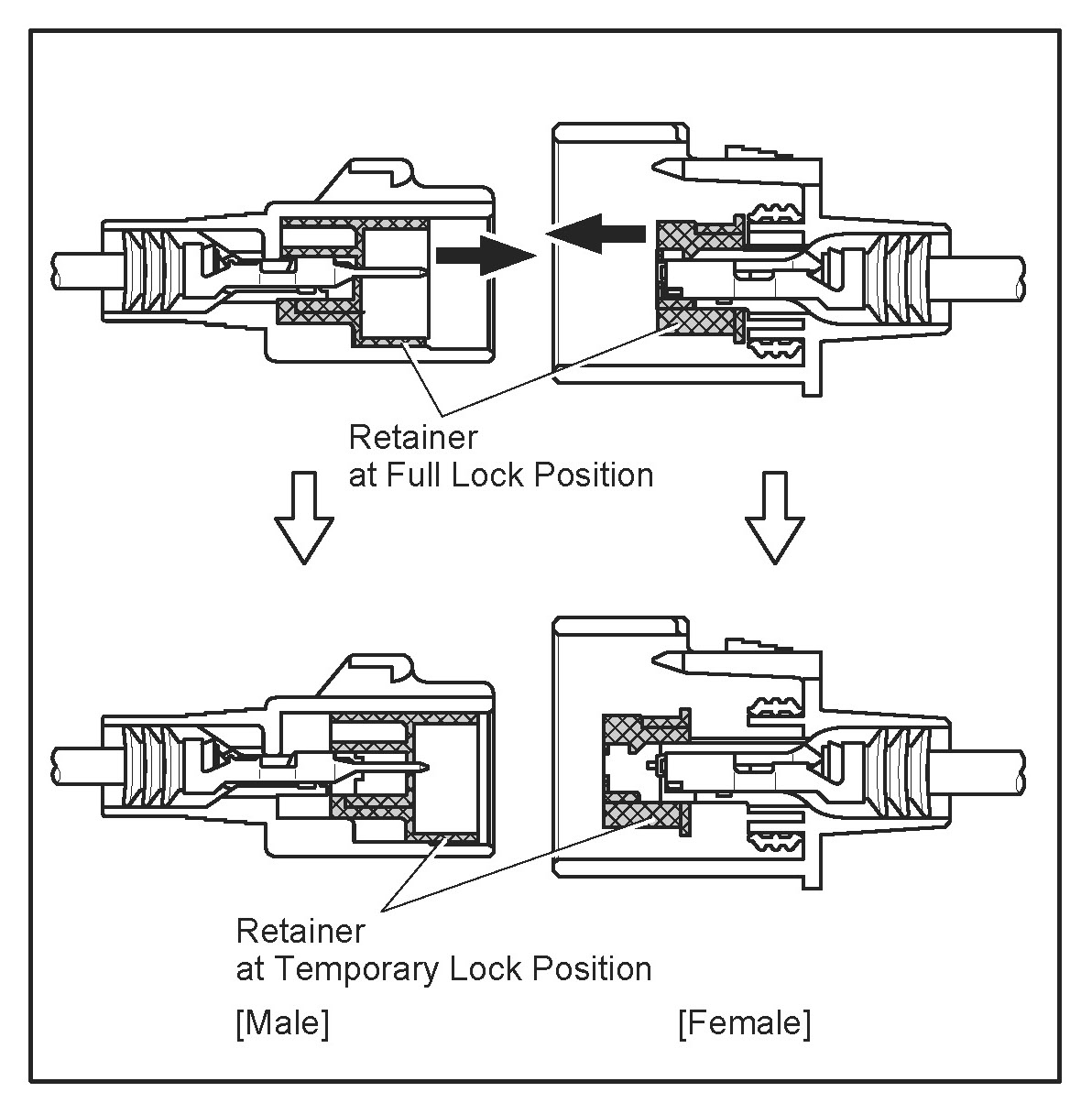 Retainer
at Full Lock Position

Retainer
at Temporary Lock Position

[Male]

[Female]