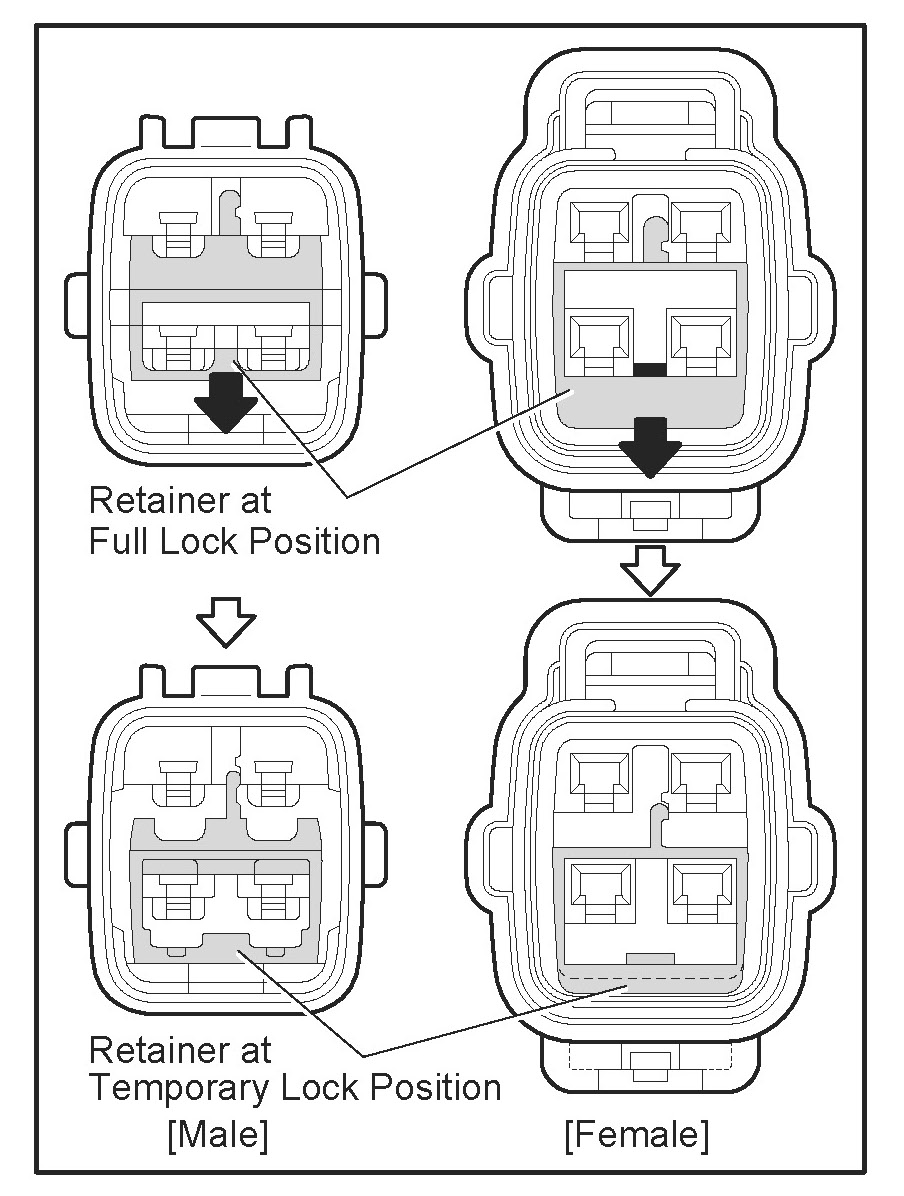 Retainer at
Full Lock Position

Retainer at
Temporary Lock Position

[Male]

[Female]