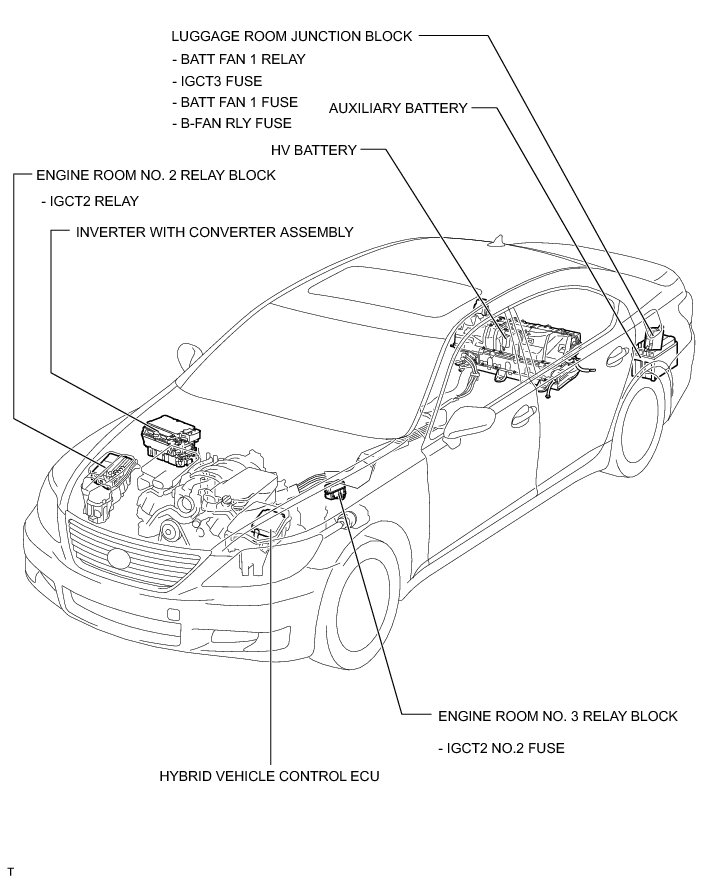 LUGGAGE ROOM JUNCTION BLOCK

- BATT FAN 1 RELAY
- IGCT3 FUSE
- BATT FAN 1 FUSE
- B-FAN RLY FUSE

AUXILIARY BATTERY

HV BATTERY

ENGINE ROOM NO. 2 RELAY BLOCK

- IGCT2 RELAY

INVERTER WITH CONVERTER ASSEMBLY

ENGINE ROOM NO. 3 RELAY BLOCK

- IGCT2 NO.2 FUSE

HYBRID VEHICLE CONTROL ECU

T