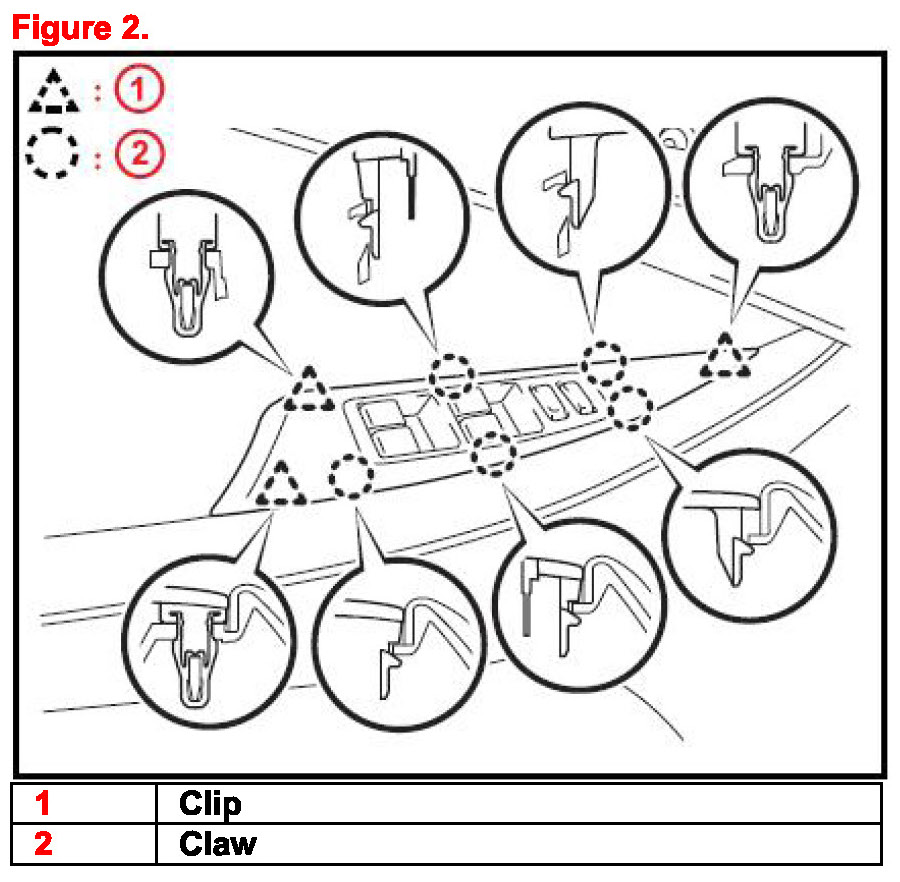 Figure 2.

: 1
: 2

| 1 | Clip |
|---|---|
| 2 | Claw |