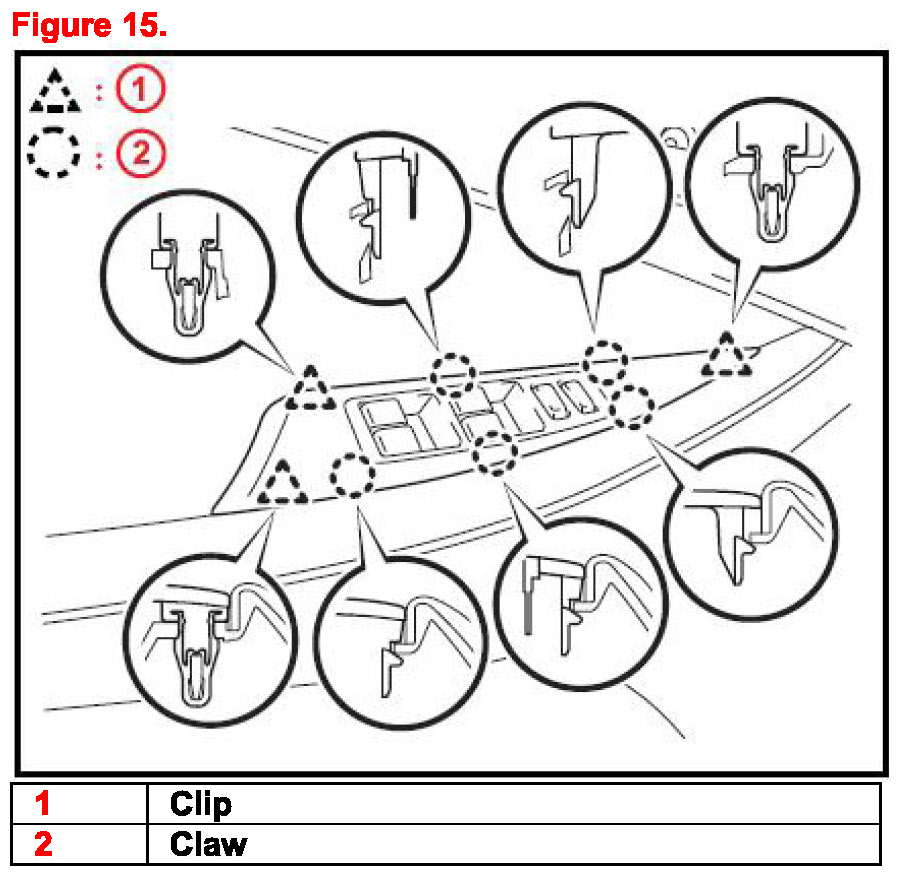 Figure 15.

: 1
: 2

| 1 | Clip |
|---|---|
| 2 | Claw |