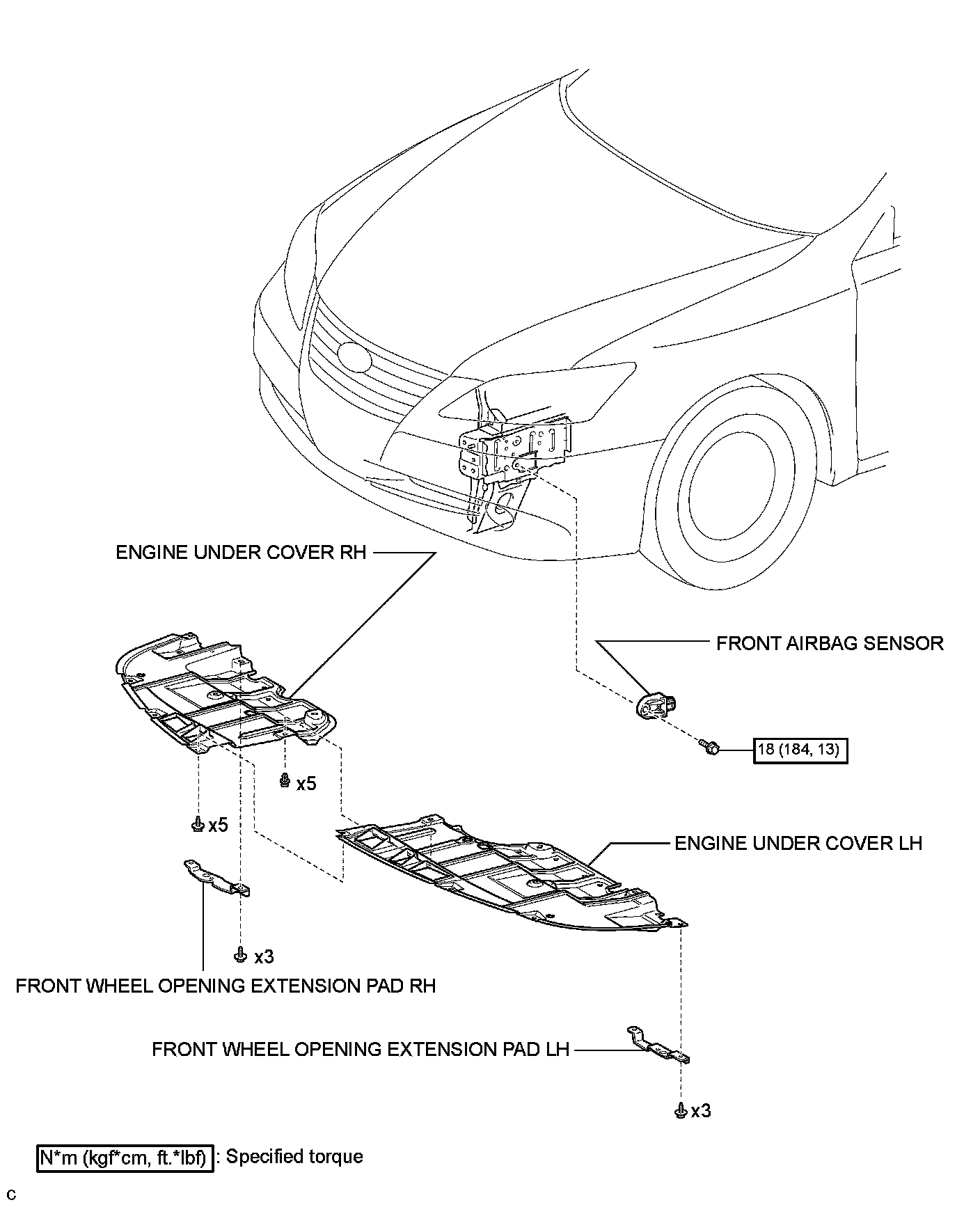 ENGINE UNDER COVER RH

FRONT AIRBAG SENSOR

18 (184, 13)

x5

x5

ENGINE UNDER COVER LH

x3

FRONT WHEEL OPENING EXTENSION PAD RH

FRONT WHEEL OPENING EXTENSION PAD LH

x3

N*m (kgf*cm, ft.*lbf) : Specified torque

C