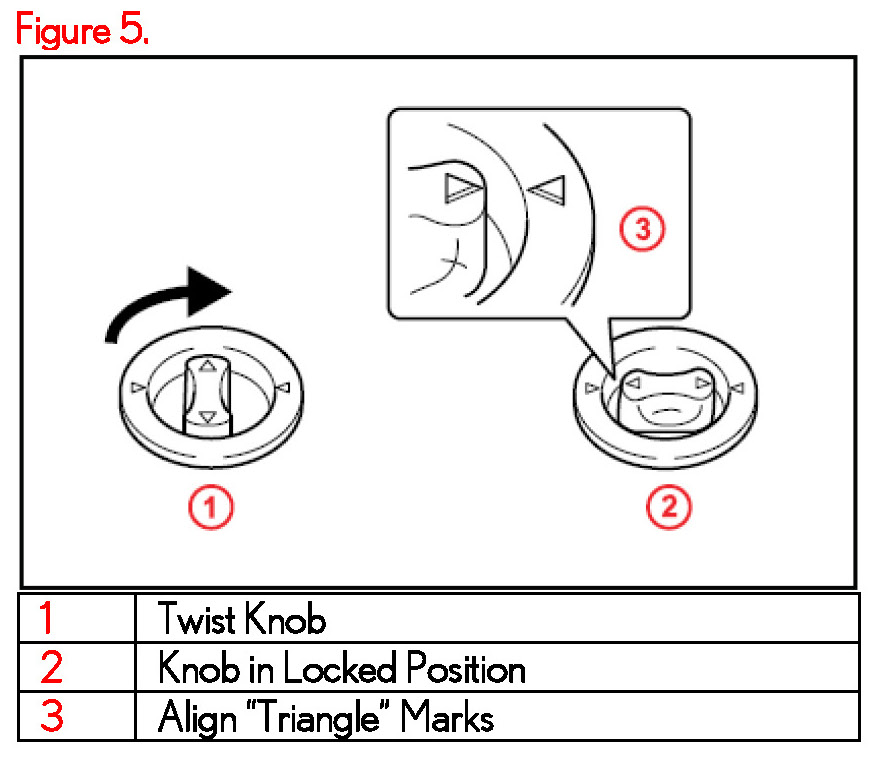 Figure 5.

3

1

2

| 1 | Twist Knob |
|---|---|
| 2 | Knob in Locked Position |
| 3 | Align "Triangle" Marks |