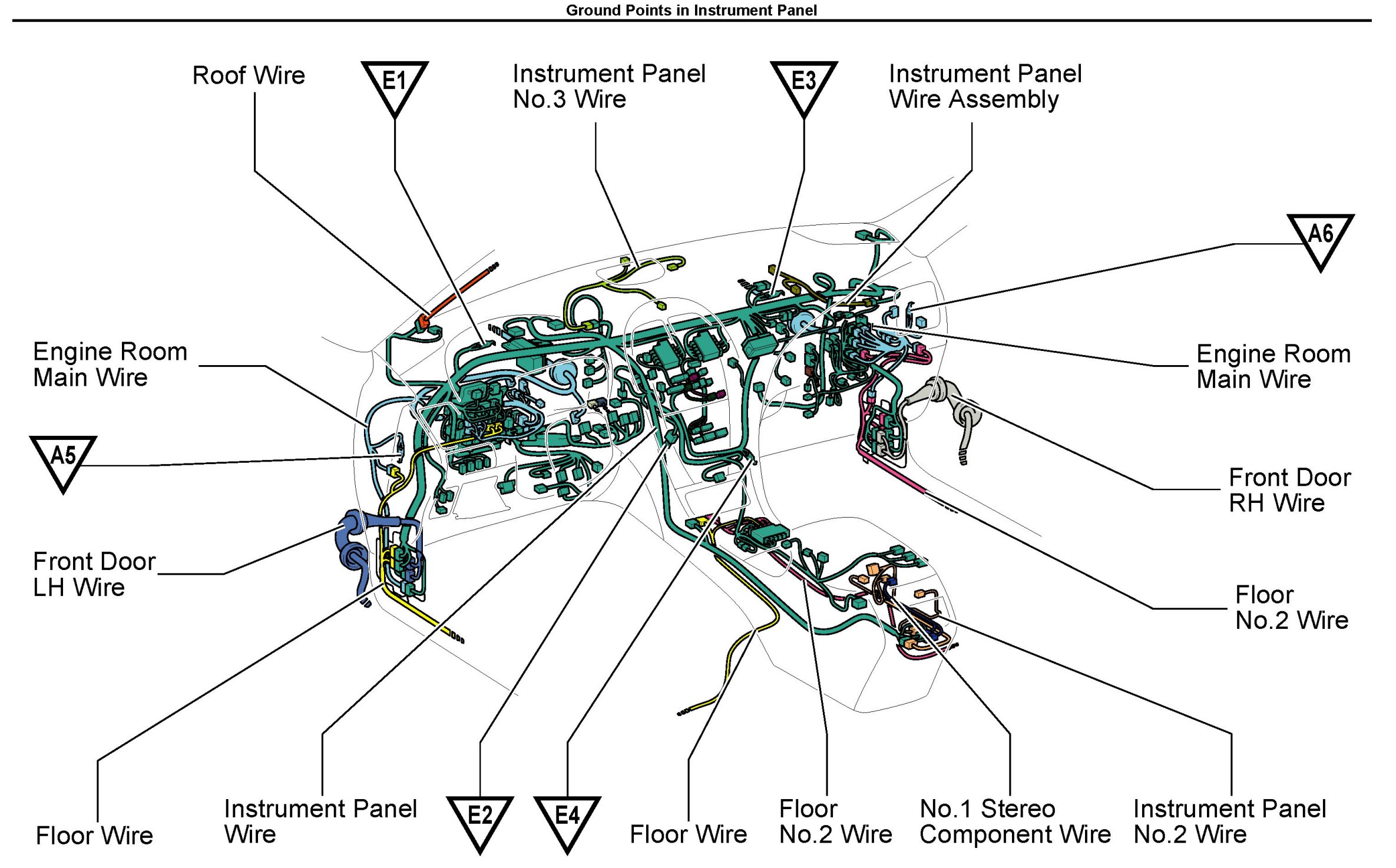 Ground Points in Instrument Panel

Roof Wire

E1

Instrument Panel No.3 Wire

E3

Instrument Panel Wire Assembly

A6

Engine Room Main Wire

Engine Room Main Wire

A5

Front Door RH Wire

Front Door LH Wire

Floor No.2 Wire

Floor Wire

Instrument Panel Wire

E2

E4

Floor Wire

Floor No.2 Wire

No.1 Stereo Component Wire

Instrument Panel No.2 Wire