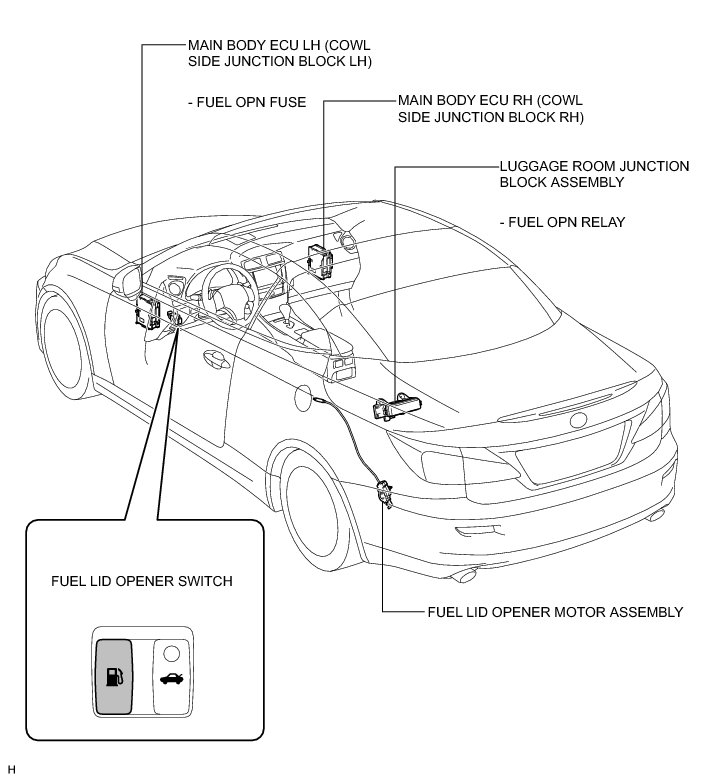 MAIN BODY ECU LH (COWL SIDE JUNCTION BLOCK LH)

- FUEL OPN FUSE

MAIN BODY ECU RH (COWL SIDE JUNCTION BLOCK RH)

LUGGAGE ROOM JUNCTION BLOCK ASSEMBLY

- FUEL OPN RELAY

FUEL LID OPENER SWITCH

FUEL LID OPENER MOTOR ASSEMBLY

H