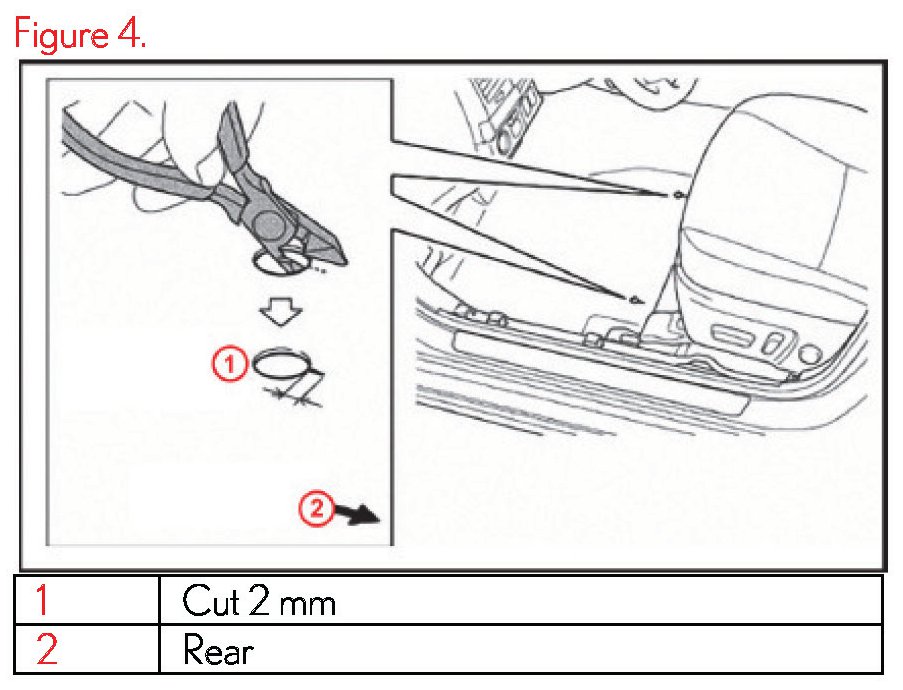 Figure 4.

1

2

| 1 | Cut 2 mm |
|---|---|
| 2 | Rear |