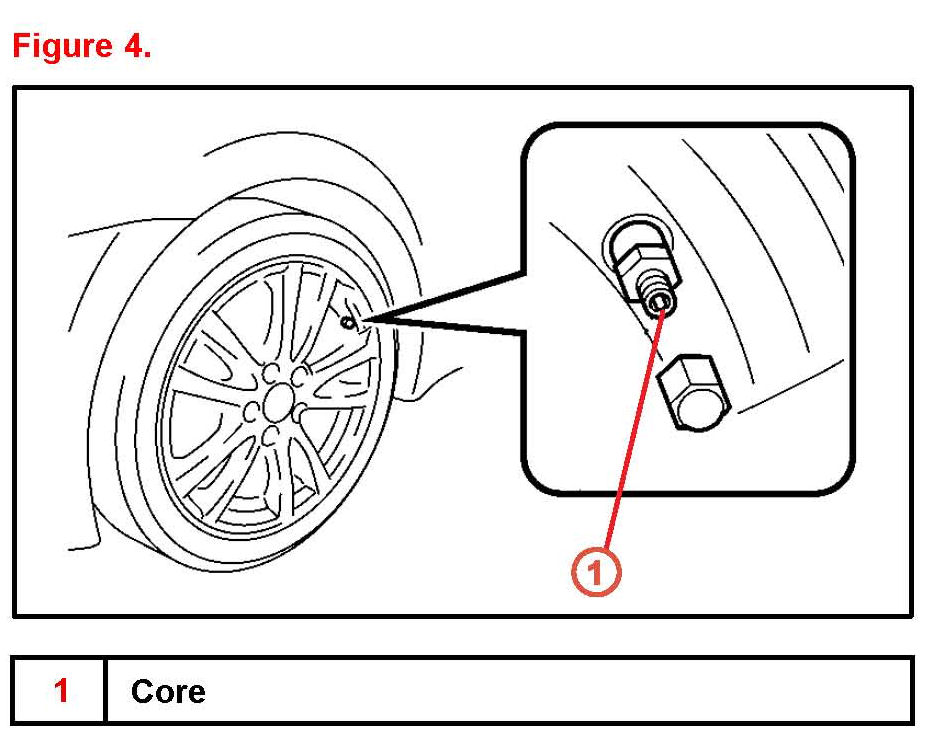 Figure 4.

1

| 1 | Core |
|---|---|