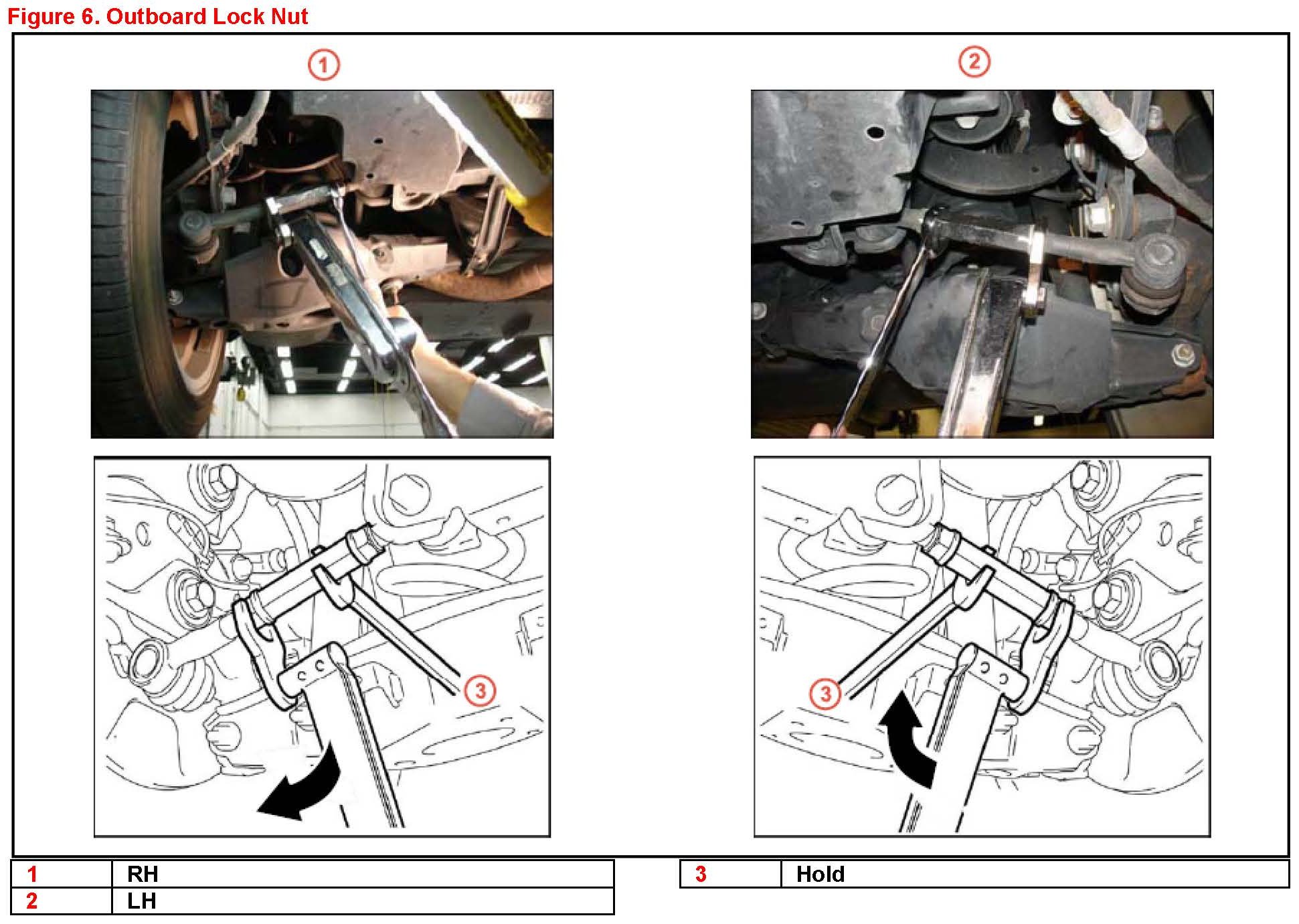 Figure 6. Outboard Lock Nut

1

2

3

3

| 1 | RH |
|---|---|
| 2 | LH |

| 3 | Hold |
|---|---|