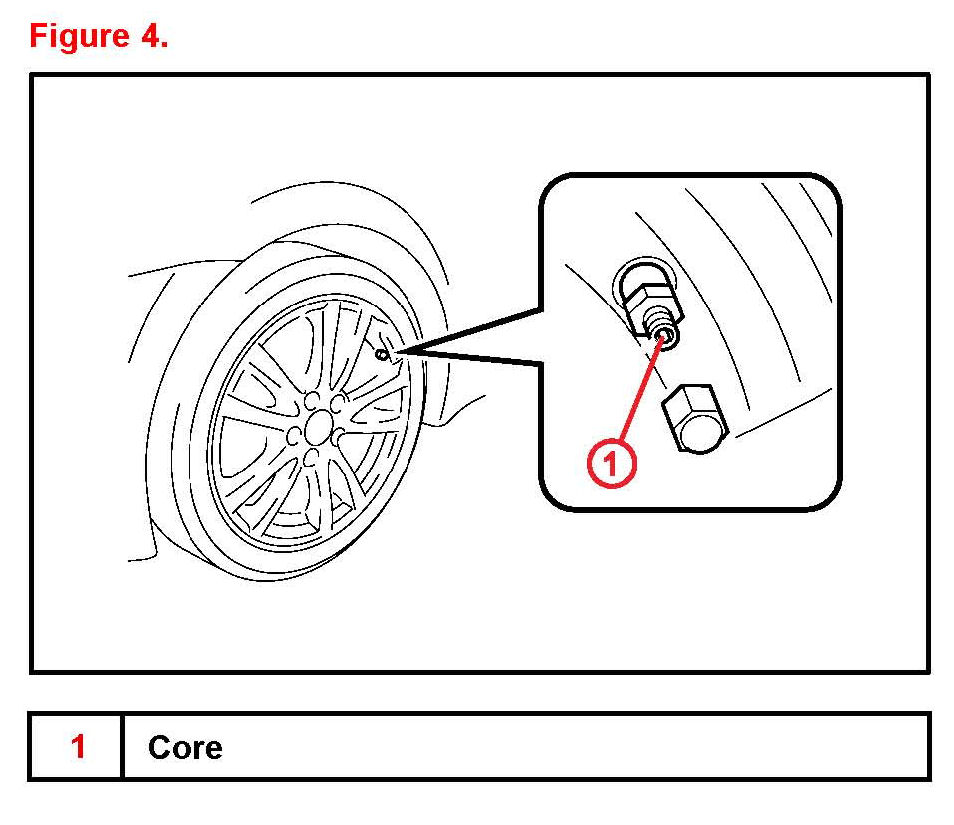 Figure 4.

1

| 1 | Core |
|---|---|