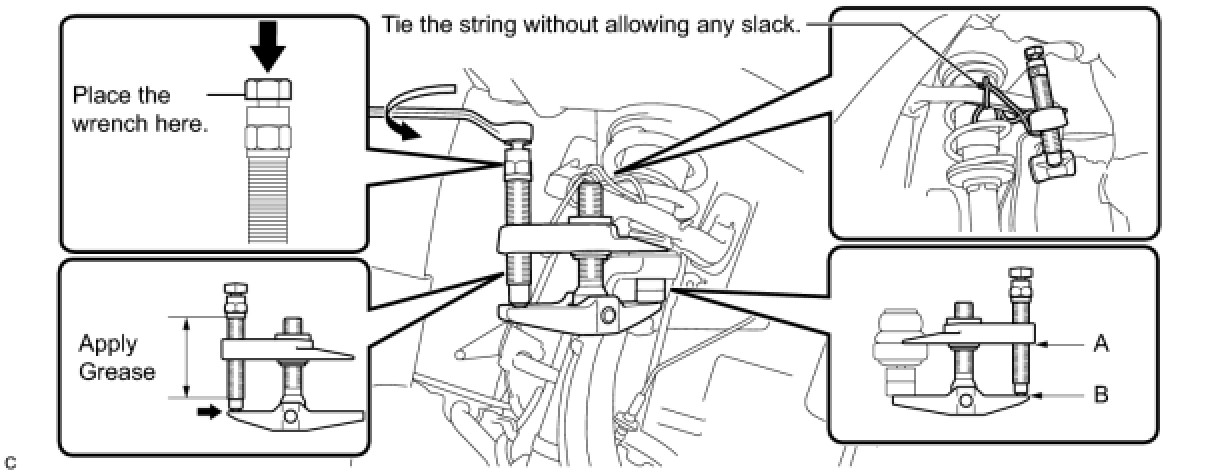 Tie the string without allowing any slack.

Place the wrench here.

Apply Grease

A

B

C