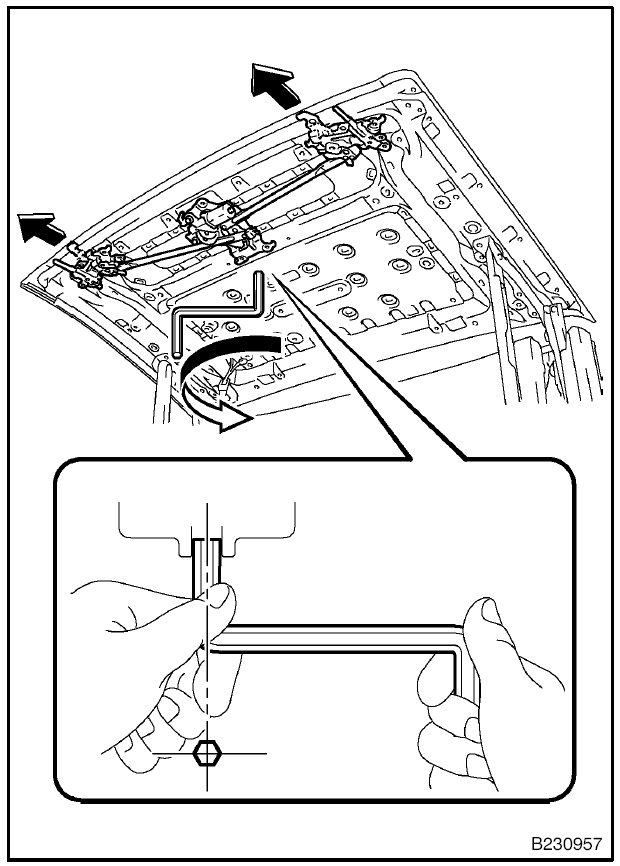 B230957