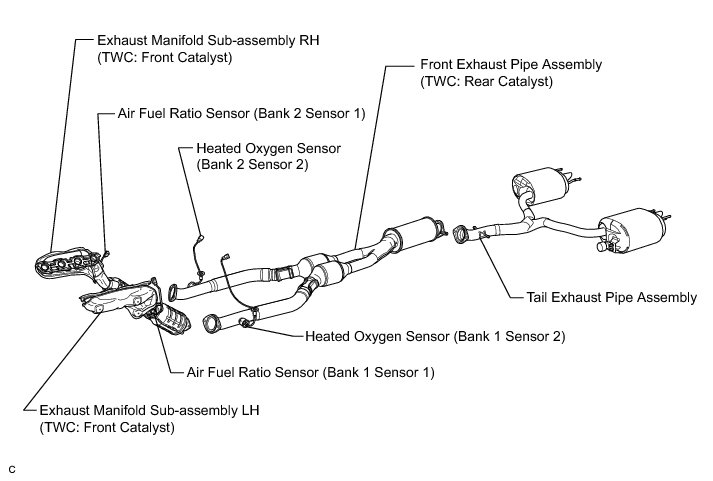 Exhaust Manifold Sub-assembly RH
(TWC: Front Catalyst)

Front Exhaust Pipe Assembly
(TWC: Rear Catalyst)

Air Fuel Ratio Sensor (Bank 2 Sensor 1)

Heated Oxygen Sensor
(Bank 2 Sensor 2)

Tail Exhaust Pipe Assembly

Heated Oxygen Sensor (Bank 1 Sensor 2)

Air Fuel Ratio Sensor (Bank 1 Sensor 1)

Exhaust Manifold Sub-assembly LH
(TWC: Front Catalyst)

C