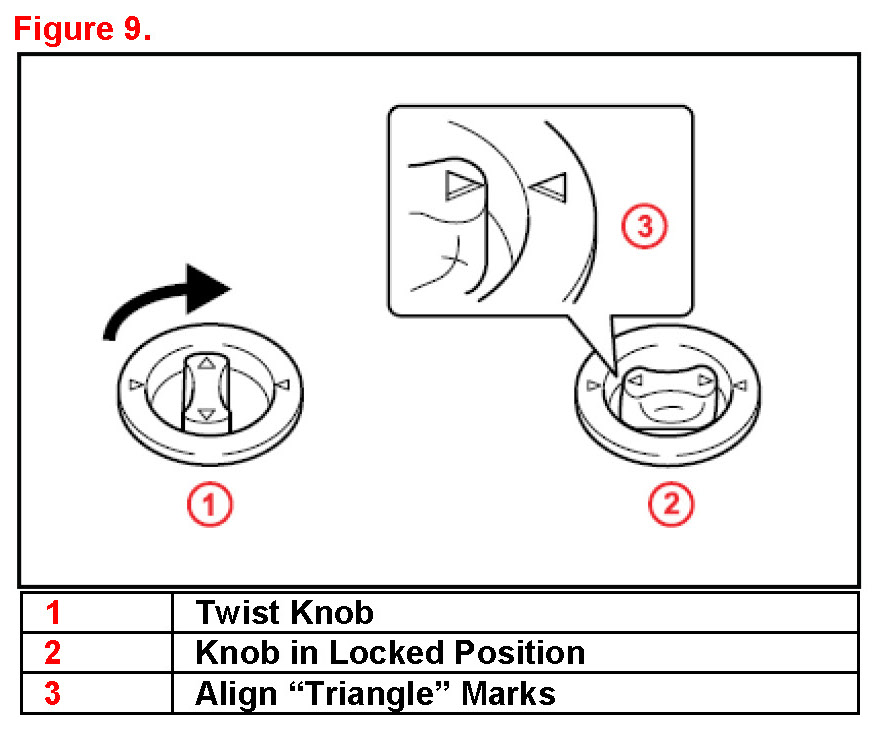 Figure 9.

3

1

2

| 1 | Twist Knob |
|---|---|
| 2 | Knob in Locked Position |
| 3 | Align “Triangle” Marks |