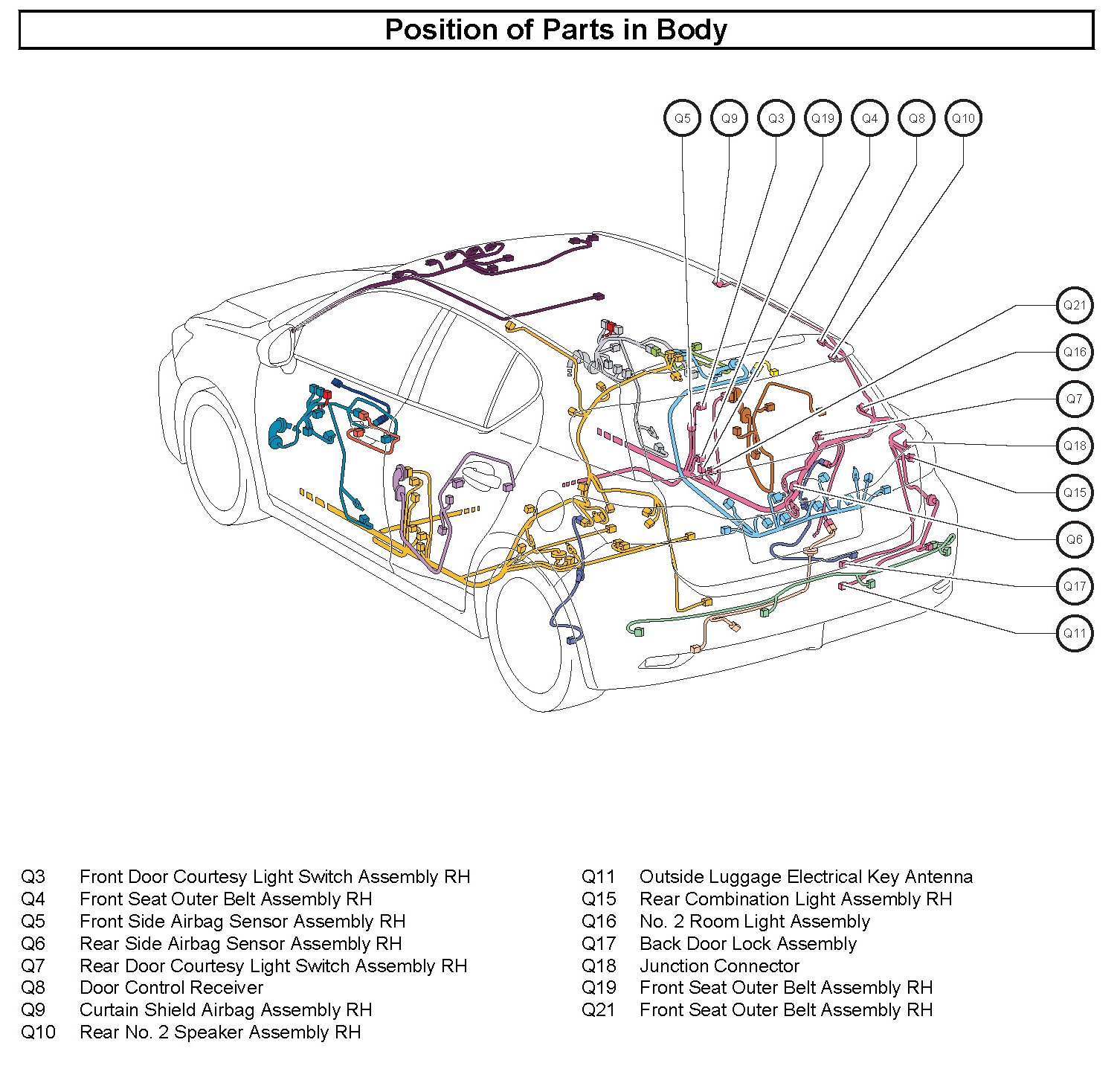 Position of Parts in Body

Q5 Q9 Q3 Q19 Q4 Q8 Q10

Q21
Q16
Q7
Q18
Q15
Q6
Q17
Q11

Q3 Front Door Courtesy Light Switch Assembly RH
Q4 Front Seat Outer Belt Assembly RH
Q5 Front Side Airbag Sensor Assembly RH
Q6 Rear Side Airbag Sensor Assembly RH
Q7 Rear Door Courtesy Light Switch Assembly RH
Q8 Door Control Receiver
Q9 Curtain Shield Airbag Assembly RH
Q10 Rear No. 2 Speaker Assembly RH

Q11 Outside Luggage Electrical Key Antenna
Q15 Rear Combination Light Assembly RH
Q16 No. 2 Room Light Assembly
Q17 Back Door Lock Assembly
Q18 Junction Connector
Q19 Front Seat Outer Belt Assembly RH
Q21 Front Seat Outer Belt Assembly RH