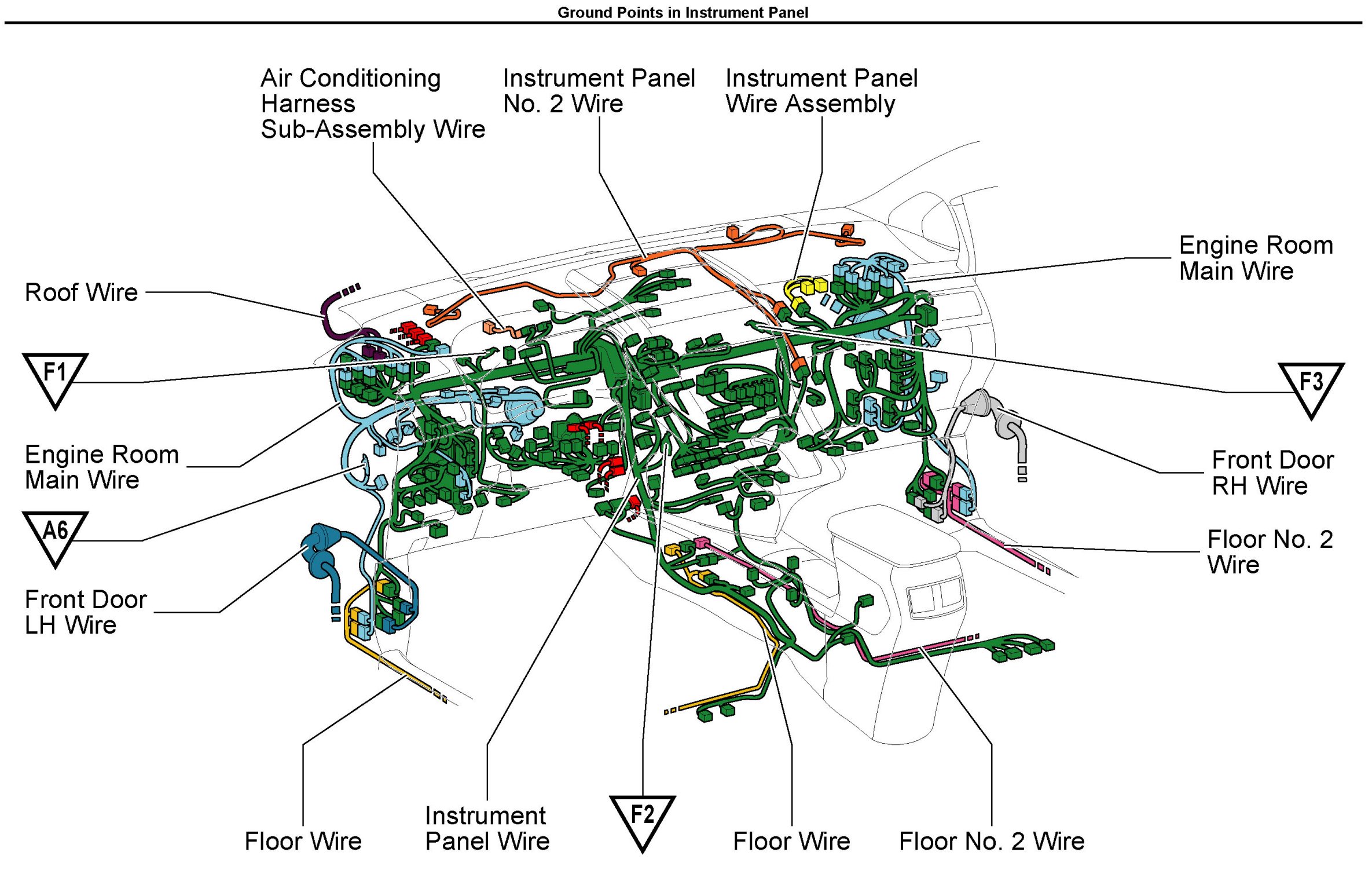 Ground Points in Instrument Panel

Air Conditioning Harness Sub-Assembly Wire

Instrument Panel No. 2 Wire

Instrument Panel Wire Assembly

Engine Room Main Wire

Roof Wire

F1

F3

Engine Room Main Wire

Front Door RH Wire

A6

Floor No. 2 Wire

Front Door LH Wire

Floor Wire

Instrument Panel Wire

F2

Floor Wire

Floor No. 2 Wire