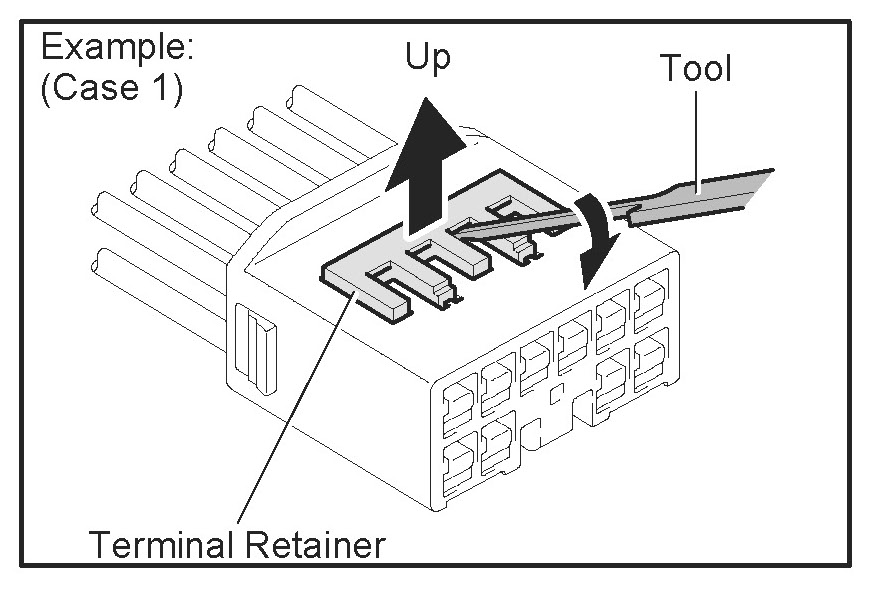 Example:
(Case 1)

Up

Tool

Terminal Retainer