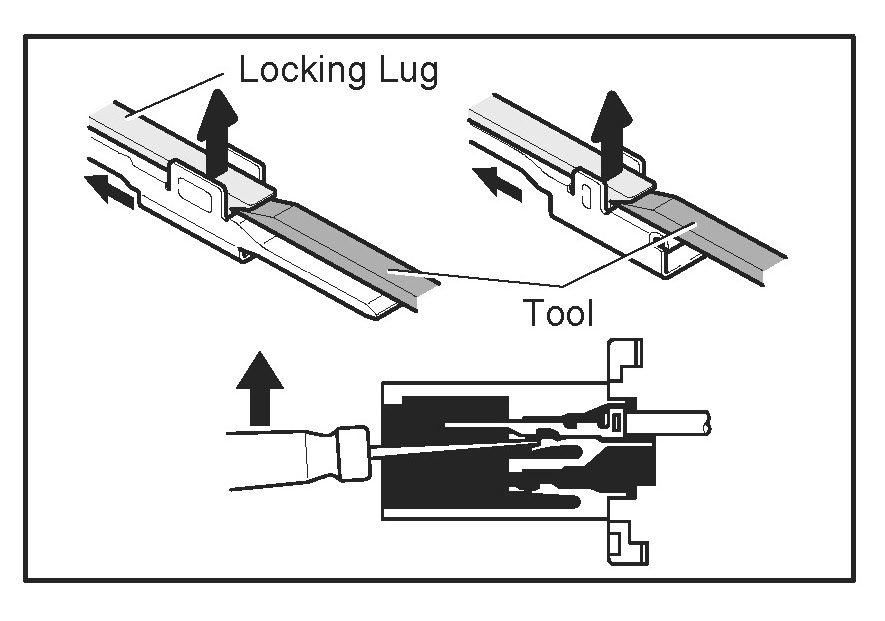 Locking Lug

Tool