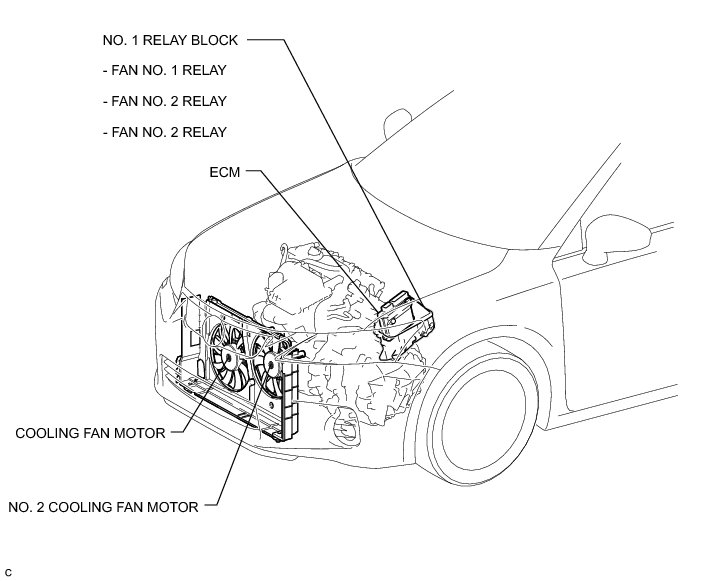 NO. 1 RELAY BLOCK

- FAN NO. 1 RELAY

- FAN NO. 2 RELAY

- FAN NO. 2 RELAY

ECM

COOLING FAN MOTOR

NO. 2 COOLING FAN MOTOR

C