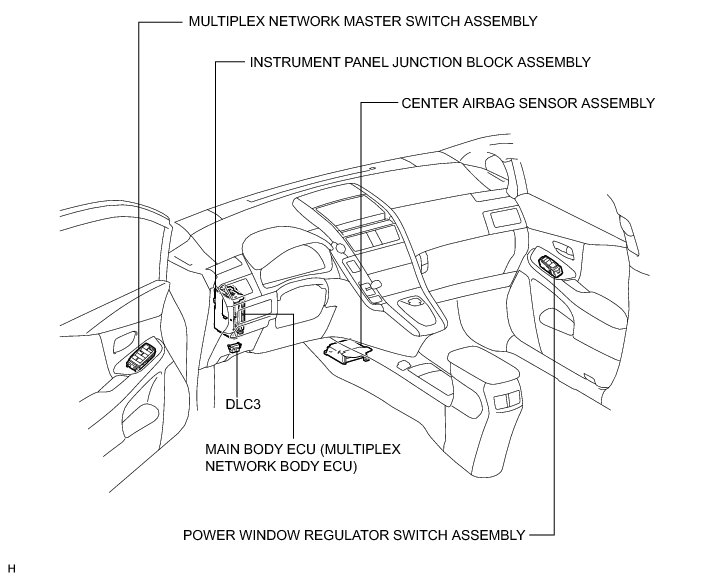 MULTIPLEX NETWORK MASTER SWITCH ASSEMBLY

INSTRUMENT PANEL JUNCTION BLOCK ASSEMBLY

CENTER AIRBAG SENSOR ASSEMBLY

DLC3

MAIN BODY ECU (MULTIPLEX NETWORK BODY ECU)

POWER WINDOW REGULATOR SWITCH ASSEMBLY

H