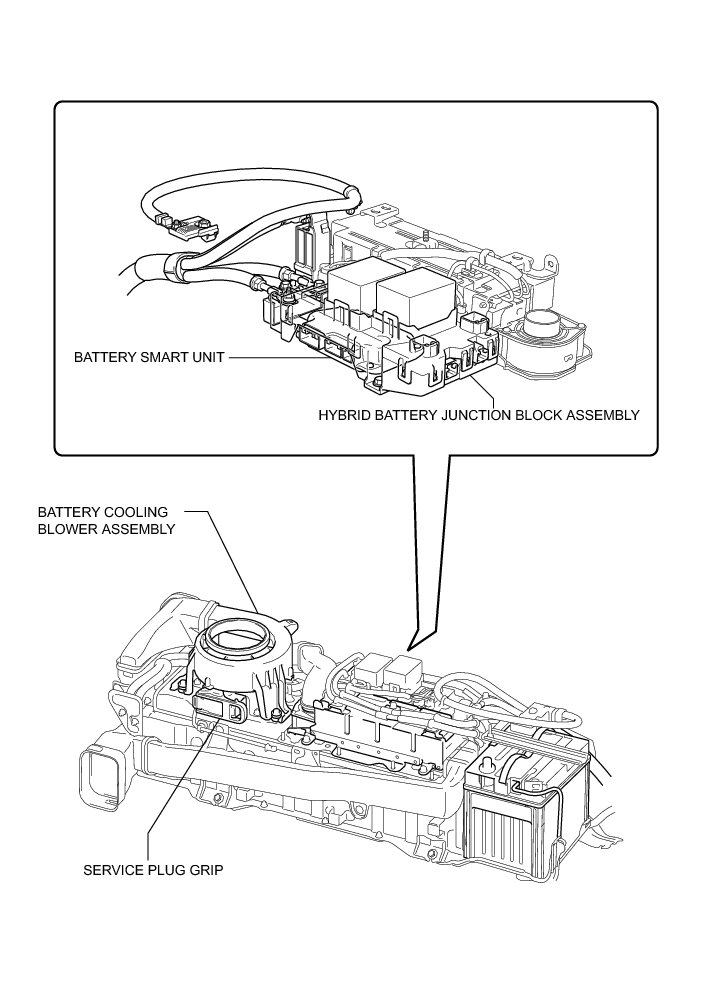 BATTERY SMART UNIT

HYBRID BATTERY JUNCTION BLOCK ASSEMBLY

BATTERY COOLING BLOWER ASSEMBLY

SERVICE PLUG GRIP