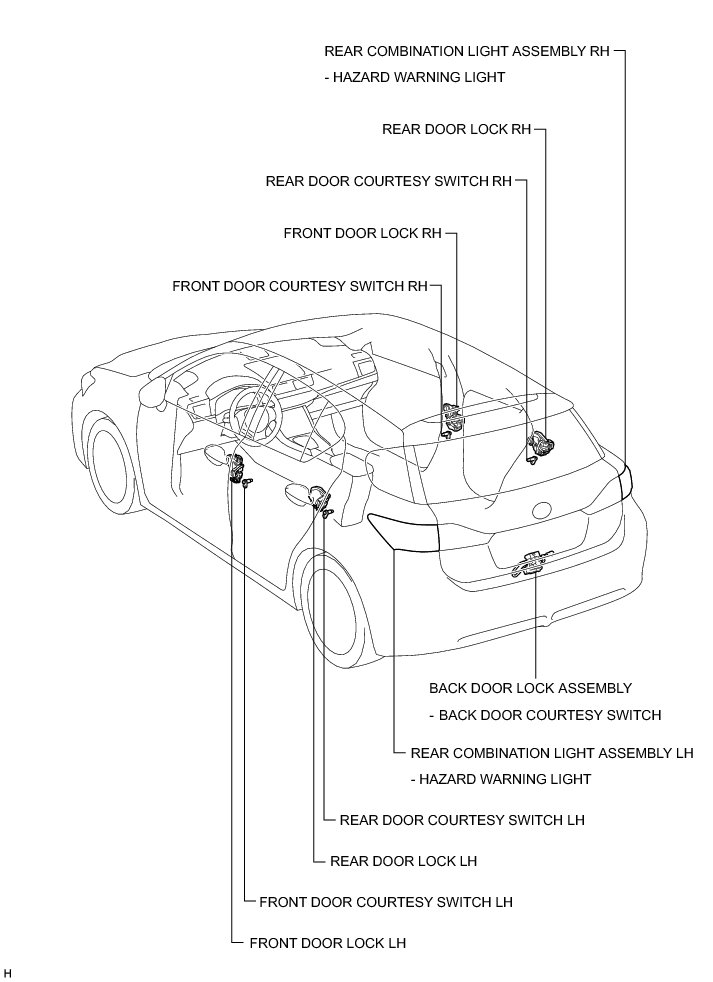 REAR COMBINATION LIGHT ASSEMBLY RH
- HAZARD WARNING LIGHT

REAR DOOR LOCK RH

REAR DOOR COURTESY SWITCH RH

FRONT DOOR LOCK RH

FRONT DOOR COURTESY SWITCH RH

BACK DOOR LOCK ASSEMBLY
- BACK DOOR COURTESY SWITCH

REAR COMBINATION LIGHT ASSEMBLY LH
- HAZARD WARNING LIGHT

REAR DOOR COURTESY SWITCH LH

REAR DOOR LOCK LH

FRONT DOOR COURTESY SWITCH LH

FRONT DOOR LOCK LH

H